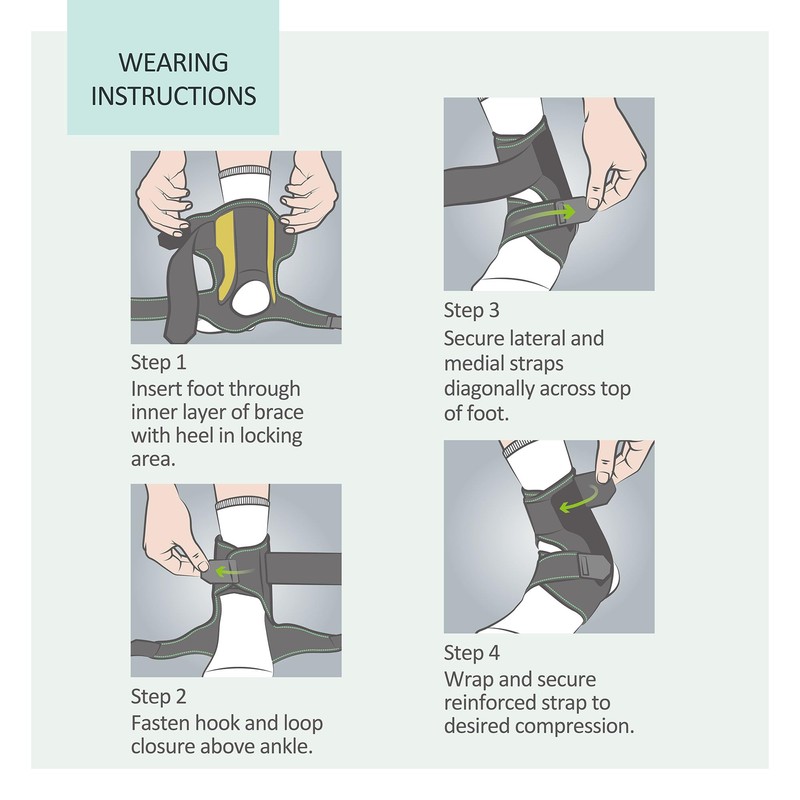 WEARING INSTRUCTIONS

Step 1
Insert foot through inner layer of brace with heel in locking area.

Step 2
Fasten hook and loop closure above ankle.

Step 3
Secure lateral and medial straps diagonally across top of foot.

Step 4
Wrap and secure reinforced strap to desired compression.