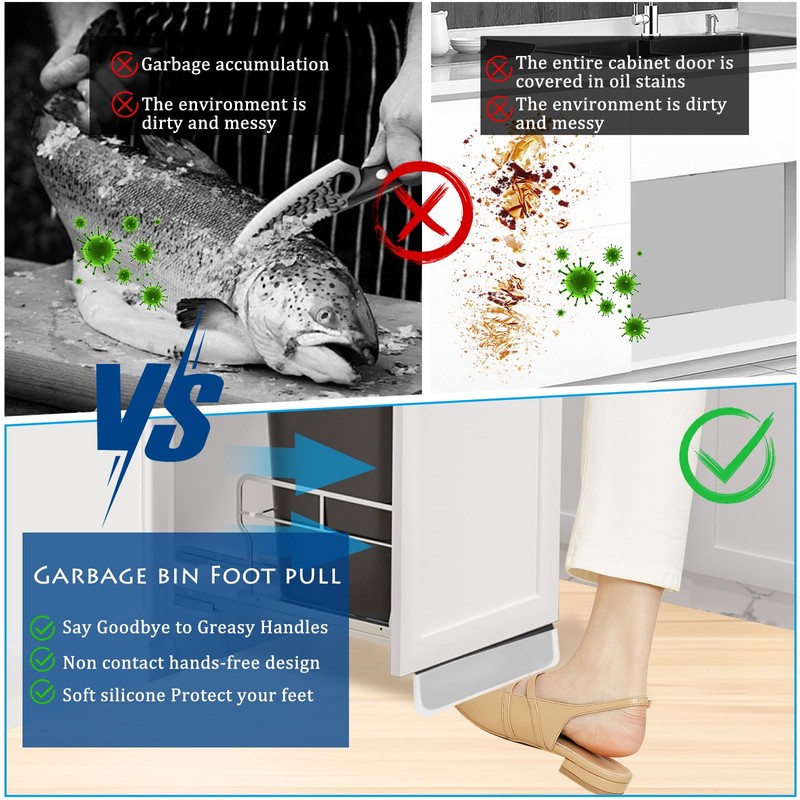 Garbage accumulation

The environment is dirty and messy

The entire cabinet door is covered in oil stains

The environment is dirty and messy

VS

GARBAGE BIN FOOT PULL

Say Goodbye to Greasy Handles

Non contact hands-free design

Soft silicone Protect your feet