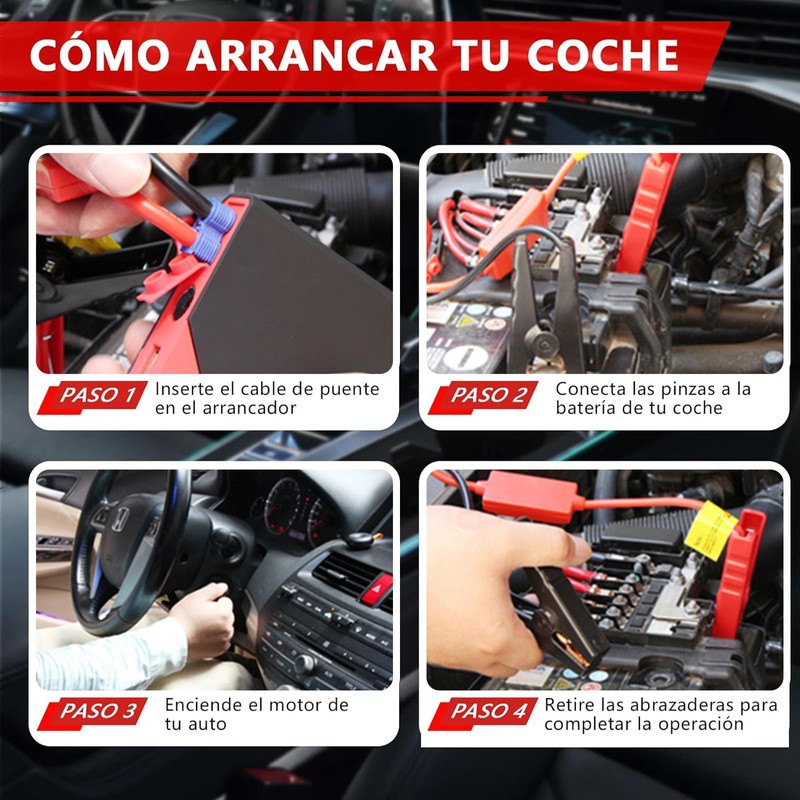 CÓMO ARRANCAR TU COCHE

PASO 1 Inserte el cable de puente en el arrancador

PASO 2 Conecta las pinzas a la batería de tu coche

PASO 3 Enciende el motor de tu auto

PASO 4 Retire las abrazaderas para completar la operación