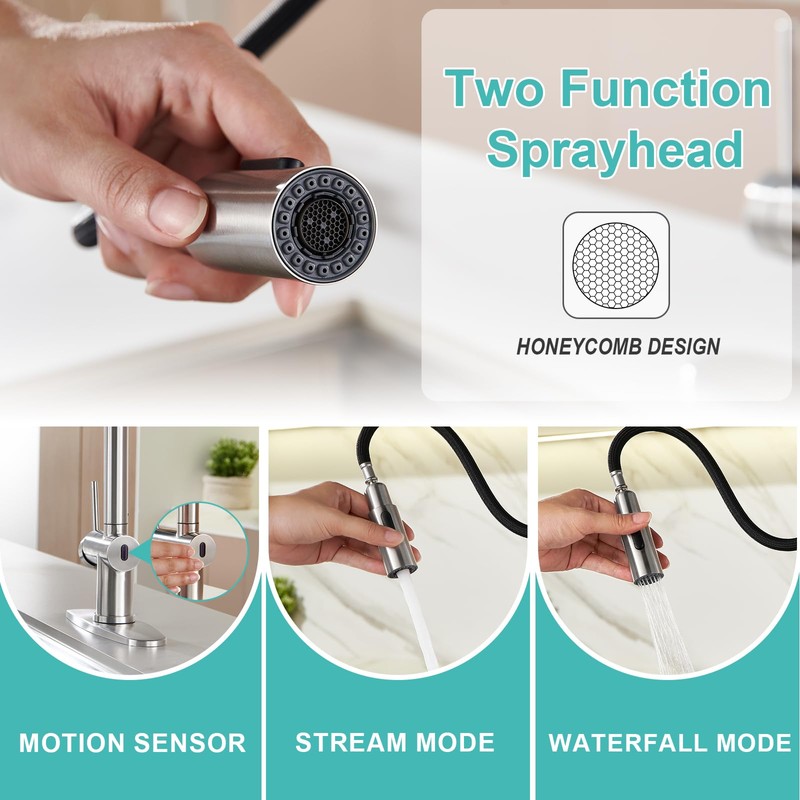 Two Function Sprayhead

HONEYCOMB DESIGN

MOTION SENSOR

STREAM MODE

WATERFALL MODE