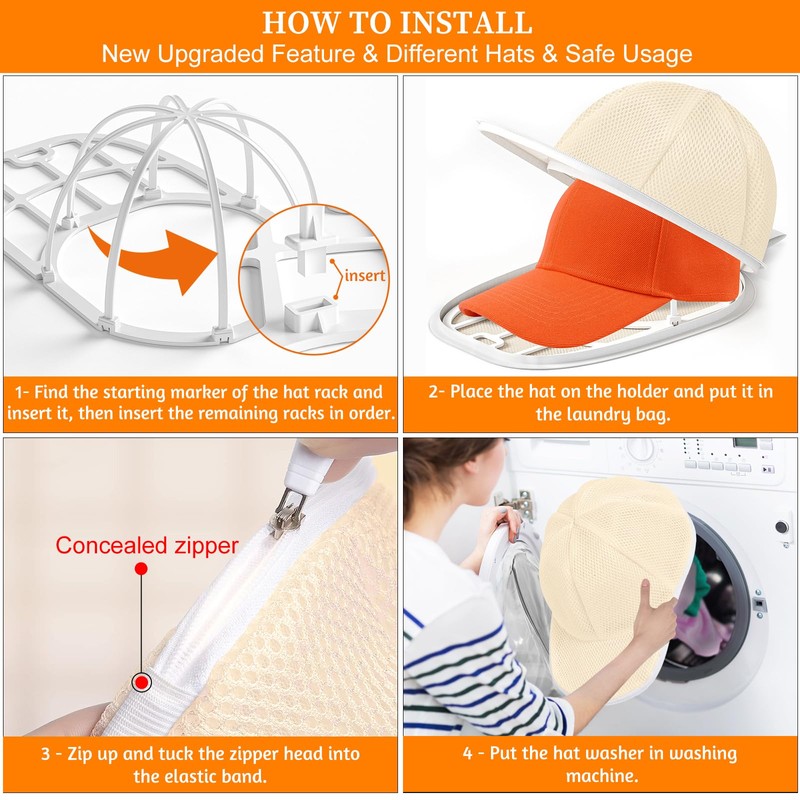 HOW TO INSTALL
New Upgraded Feature & Different Hats & Safe Usage

insert

1- Find the starting marker of the hat rack and insert it, then insert the remaining racks in order.

2- Place the hat on the holder and put it in the laundry bag.

Concealed zipper

3 - Zip up and tuck the zipper head into the elastic band.

4 - Put the hat washer in washing machine.