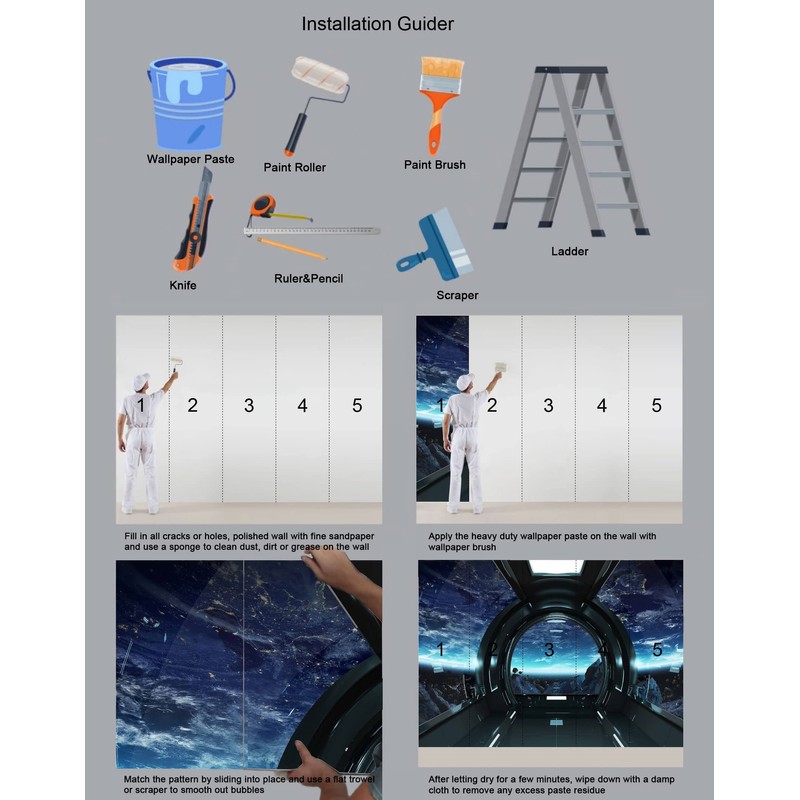 Installation Guider

Wallpaper Paste

Paint Roller

Paint Brush

Ladder

Knife

Ruler&Pencil

Scraper

1 2 3 4 5

Fill in all cracks or holes, polished wall with fine sandpaper and use a sponge to clean dust, dirt or grease on the wall

1 2 3 4 5

Apply the heavy duty wallpaper paste on the wall with wallpaper brush

Match the pattern by sliding into place and use a flat trowel or scraper to smooth out bubbles

1 2 3 4 5

After letting dry for a few minutes, wipe down with a damp cloth to remove any excess paste residue