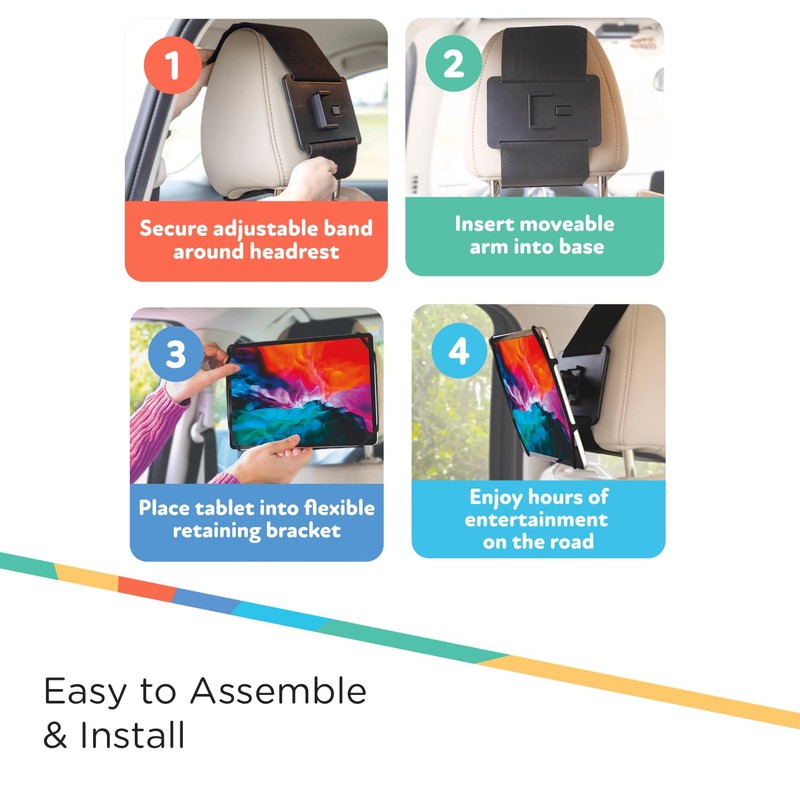 1
Secure adjustable band around headrest

2
Insert moveable arm into base

3
Place tablet into flexible retaining bracket

4
Enjoy hours of entertainment on the road

Easy to Assemble
& Install