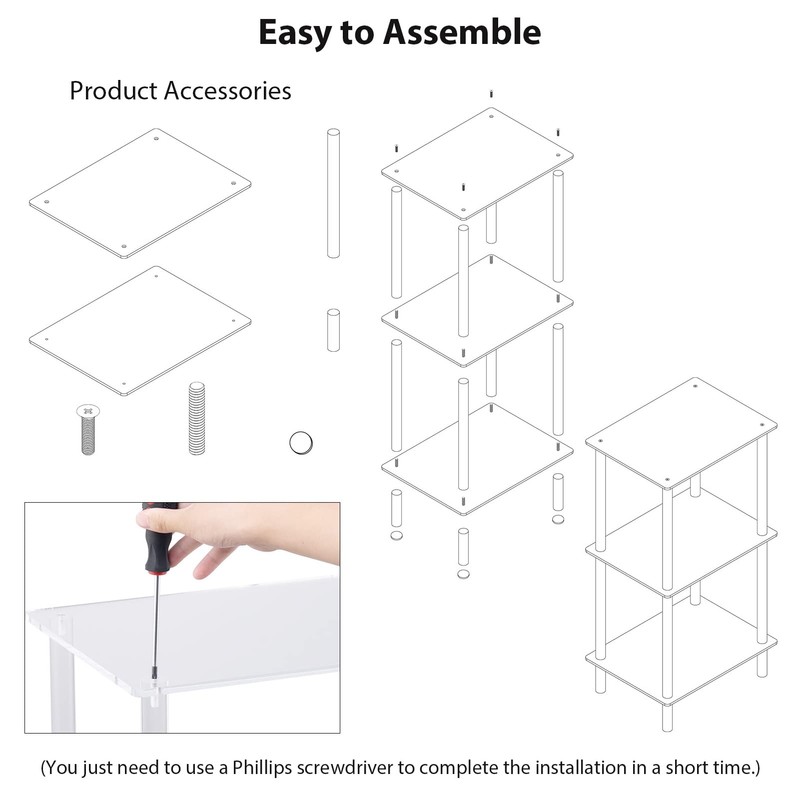 Easy to Assemble

Product Accessories

(You just need to use a Phillips screwdriver to complete the installation in a short time.)