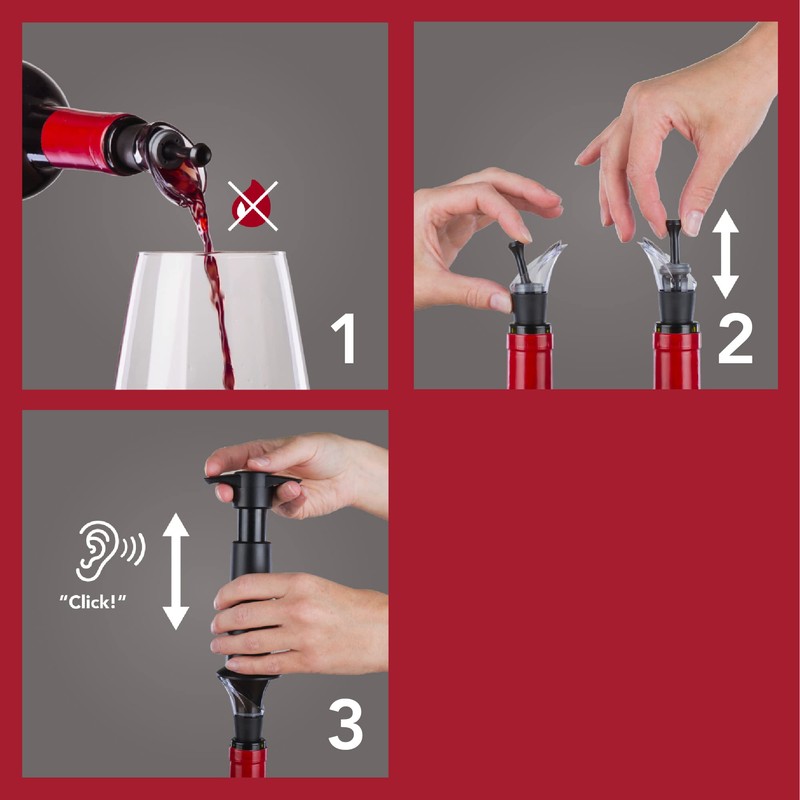 1

2

"Click!"

3