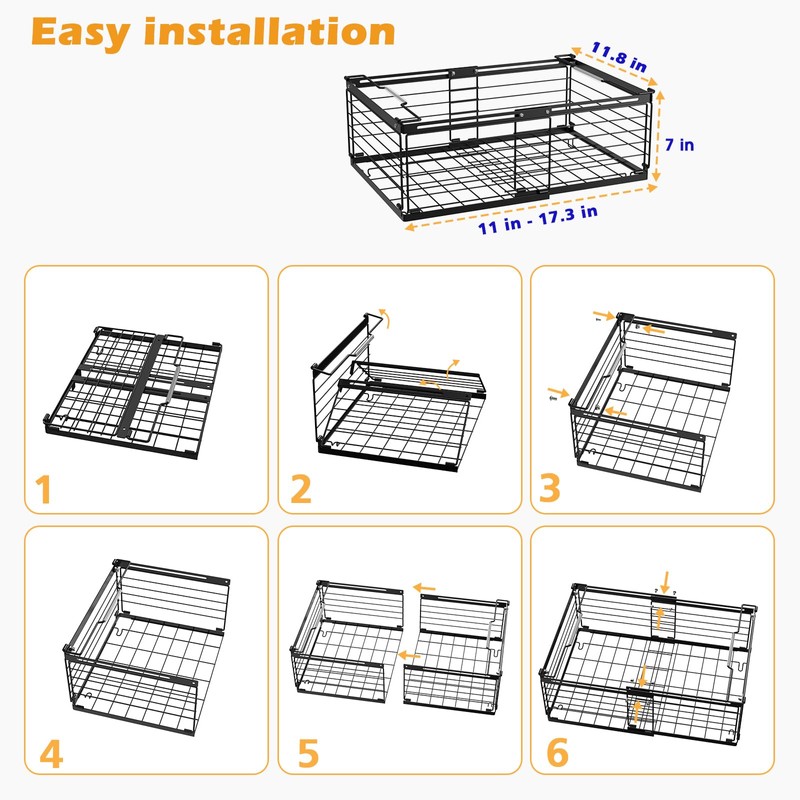 Easy installation

11.8 in
7 in
11 in - 17.3 in

1
2
3
4
5
6