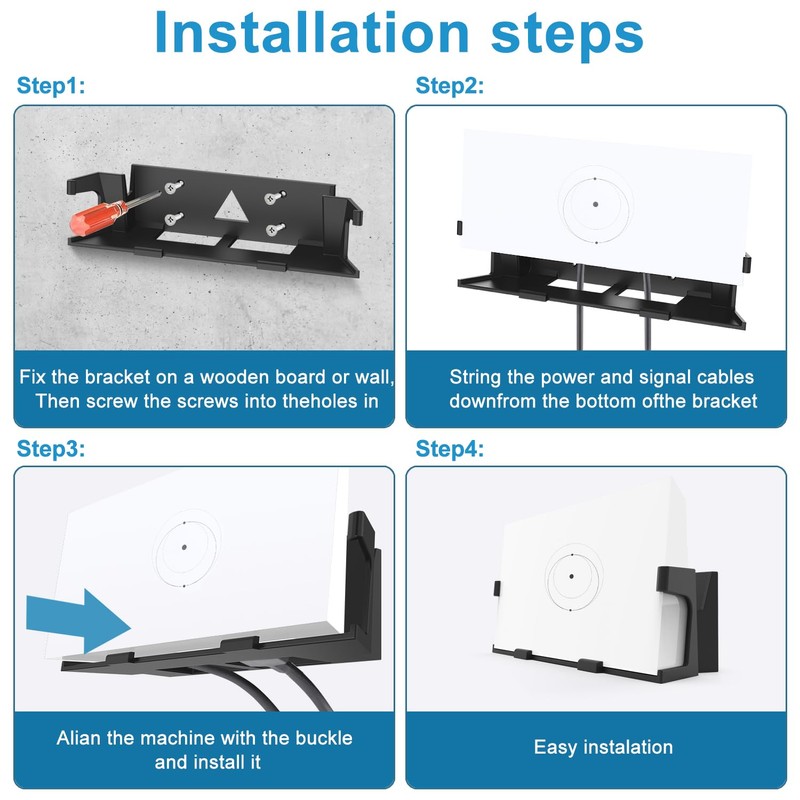 Installation steps

Step1:

Fix the bracket on a wooden board or wall, Then screw the screws into theholes in

Step2:

String the power and signal cables downfrom the bottom ofthe bracket

Step3:

Alian the machine with the buckle and install it

Step4:

Easy instalation