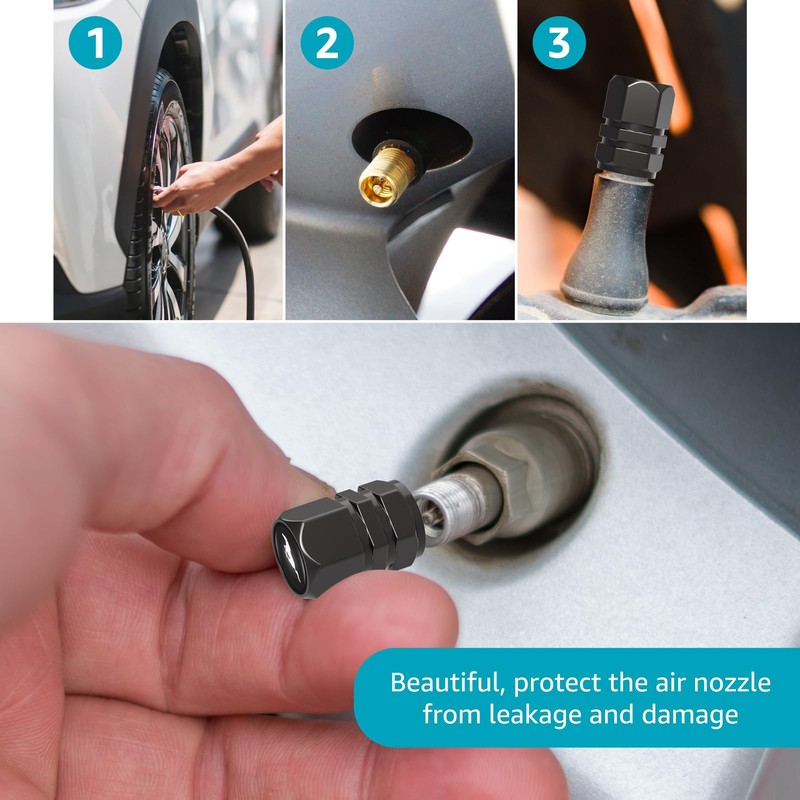 1

2

3

Beautiful, protect the air nozzle from leakage and damage