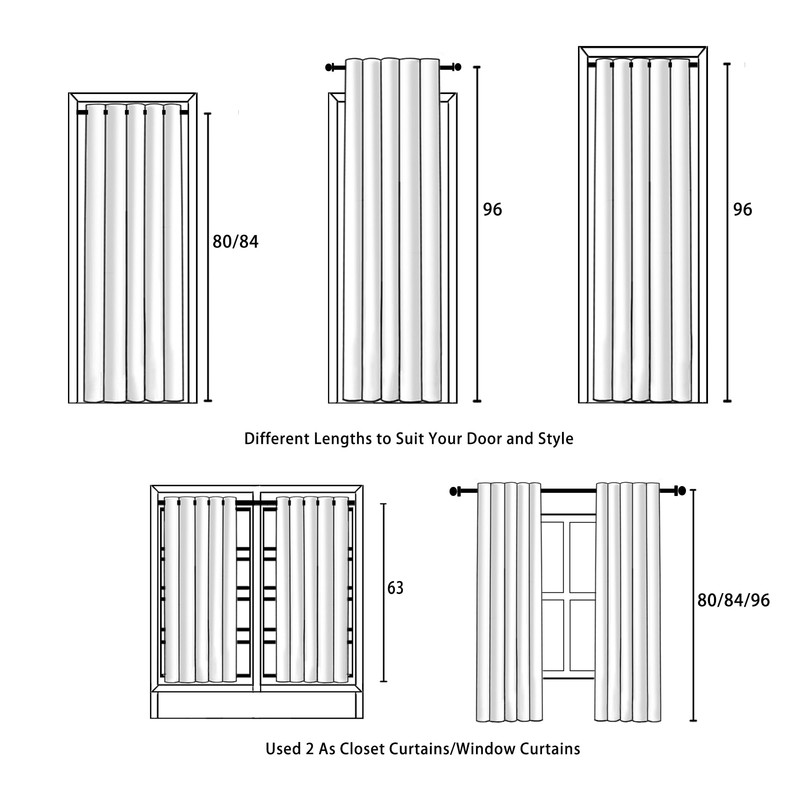 80/84

96

96

Different Lengths to Suit Your Door and Style

63

80/84/96

Used 2 As Closet Curtains/Window Curtains