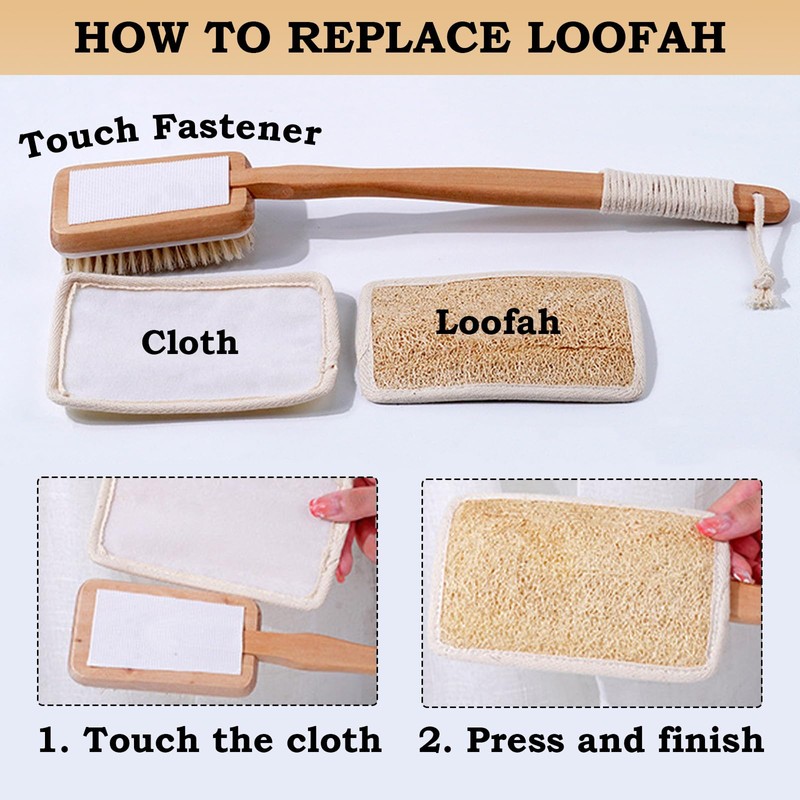 HOW TO REPLACE LOOFAH

Touch Fastener

Cloth

Loofah

1. Touch the cloth

2. Press and finish