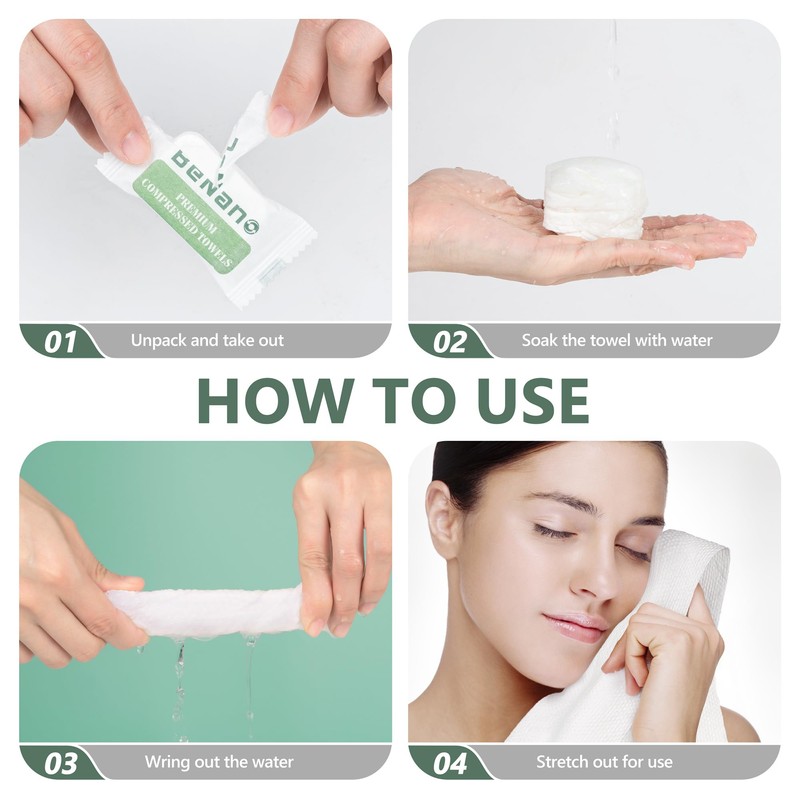 benan
PREMIUM
COMPRESSED TOWELS

01 Unpack and take out

02 Soak the towel with water

HOW TO USE

03 Wring out the water

04 Stretch out for use