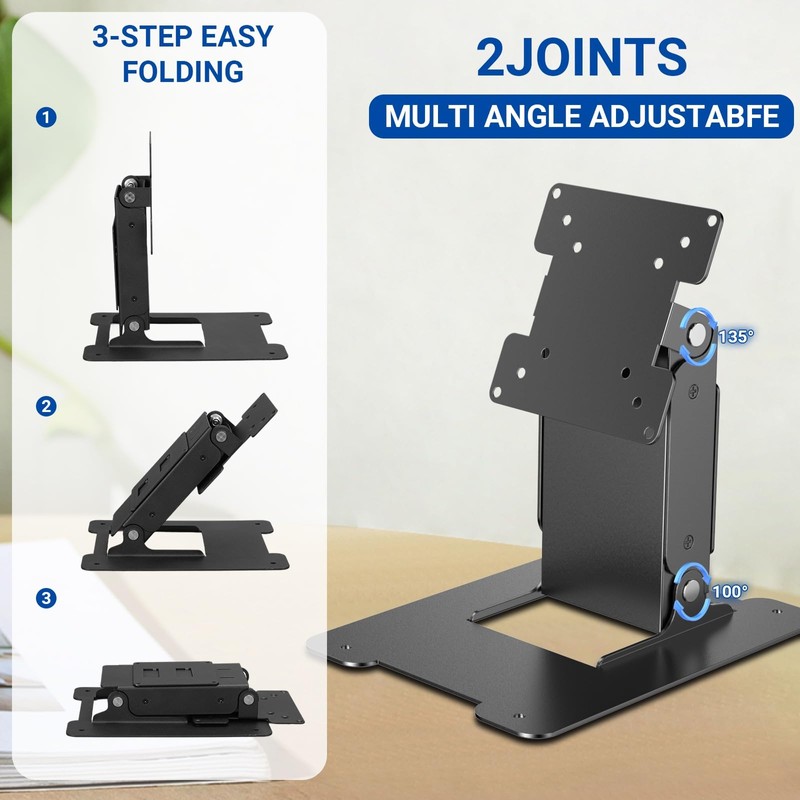 3-STEP EASY FOLDING

1

2

3

2JOINTS

MULTI ANGLE ADJUSTABFE

135°

100°