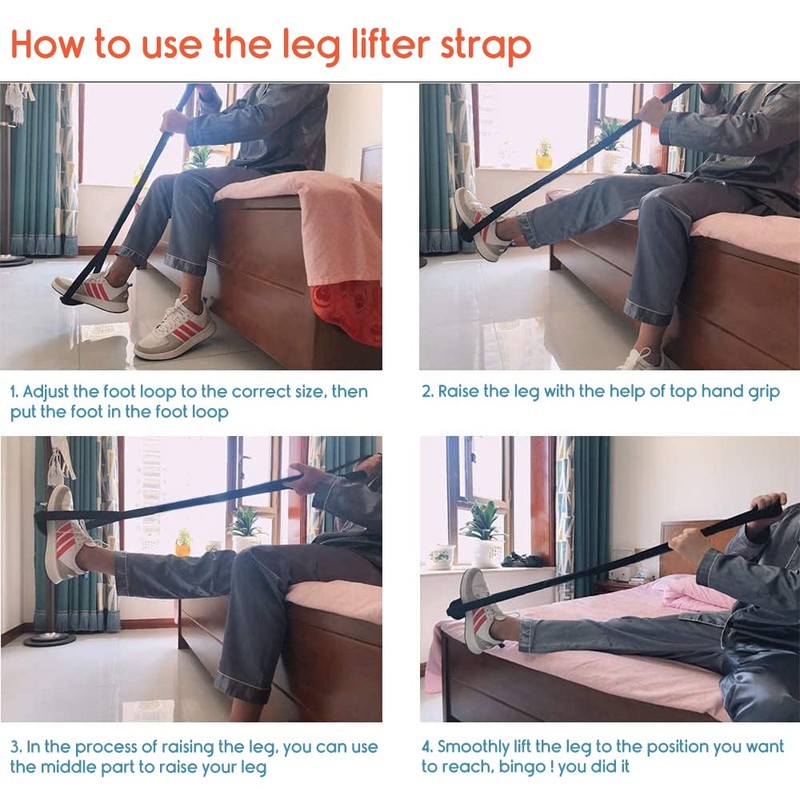 How to use the leg lifter strap

1. Adjust the foot loop to the correct size, then put the foot in the foot loop

2. Raise the leg with the help of top hand grip

3. In the process of raising the leg, you can use the middle part to raise your leg

4. Smoothly lift the leg to the position you want to reach, bingo ! you did it