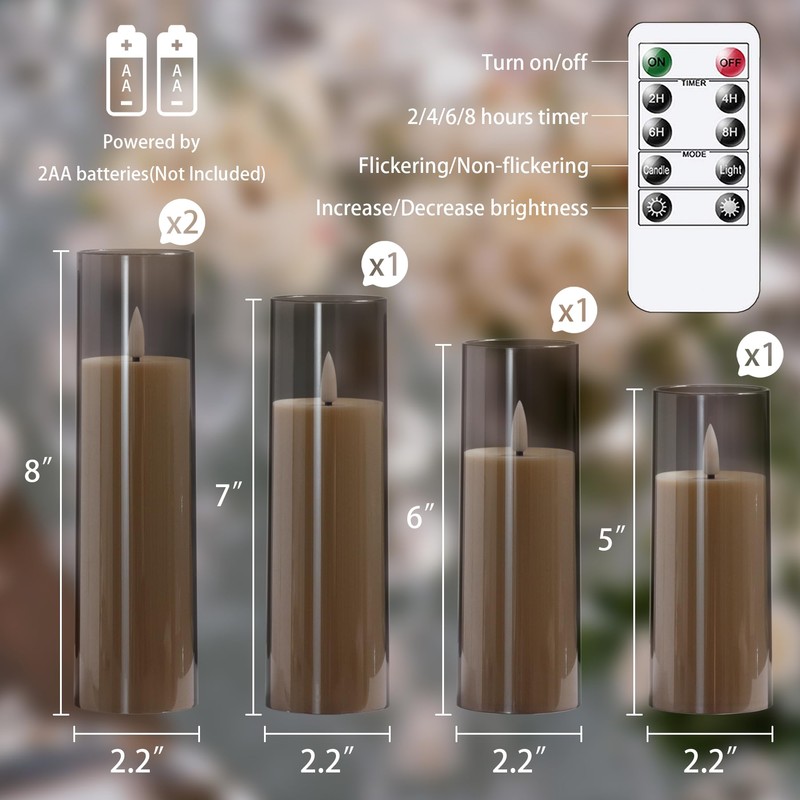 +
AA
−

+
AA
−

Powered by
2AA batteries(Not Included)

Turn on/off
2/4/6/8 hours timer
Flickering/Non-flickering
Increase/Decrease brightness

ON OFF
TIMER
2H 4H
6H 8H
MODE
Candle Light

x2
x1
x1
x1

8″
7″
6″
5″

2.2″
2.2″
2.2″
2.2″