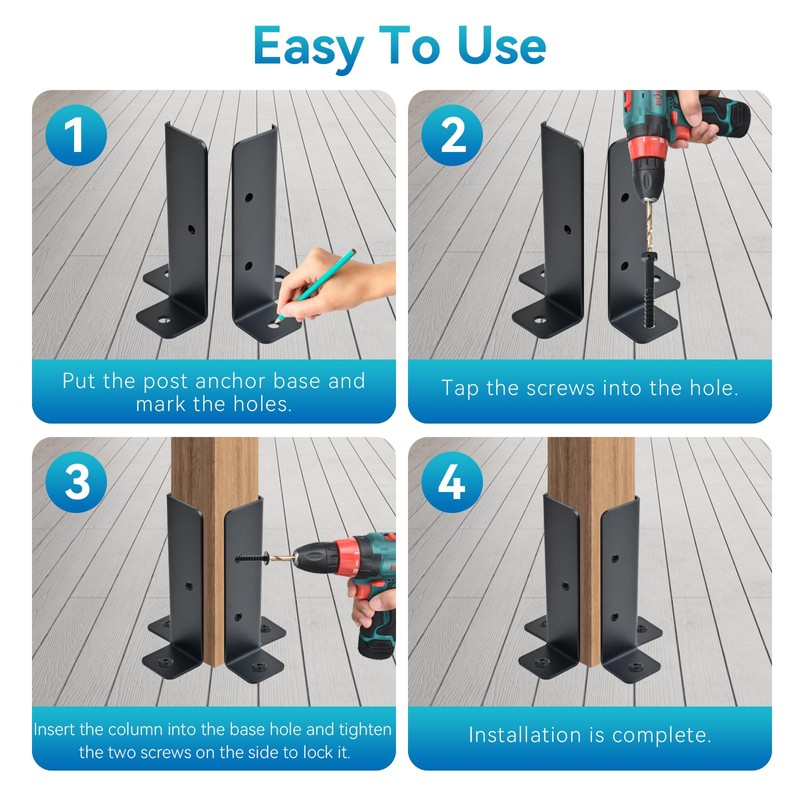 Easy To Use

1

Put the post anchor base and mark the holes.

2

Tap the screws into the hole.

3

Insert the column into the base hole and tighten the two screws on the side to lock it.

4

Installation is complete.