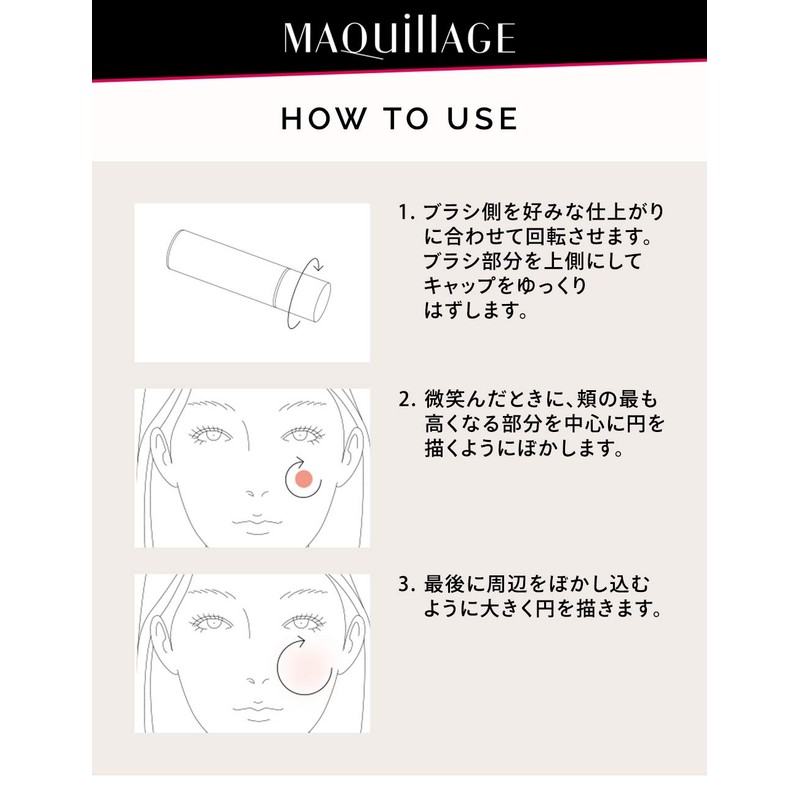 MAQuillAGE

HOW TO USE

1. ブラシ側を好みな仕上がりに合わせて回転させます。ブラシ部分を上側にしてキャップをゆっくりはずします。

2. 微笑んだときに、頬の最も高くなる部分を中心に円を描くようにぼかします。

3. 最後に周辺をぼかし込むように大きく円を描きます。