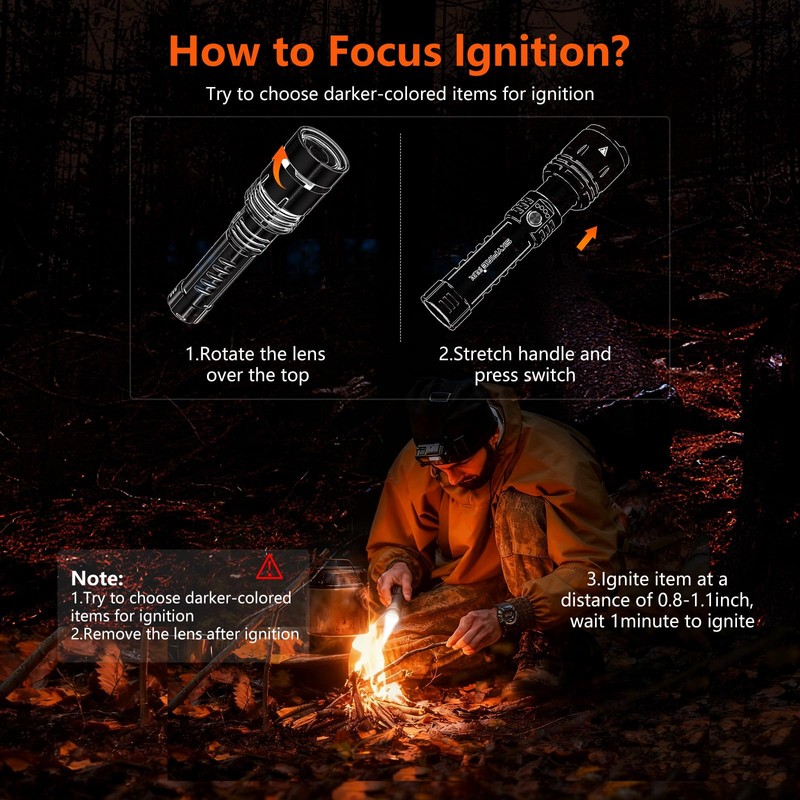 How to Focus Ignition?

Try to choose darker-colored items for ignition

1.Rotate the lens over the top

2.Stretch handle and press switch

Note:
1.Try to choose darker-colored items for ignition
2.Remove the lens after ignition

3.Ignite item at a distance of 0.8-1.1inch, wait 1minute to ignite