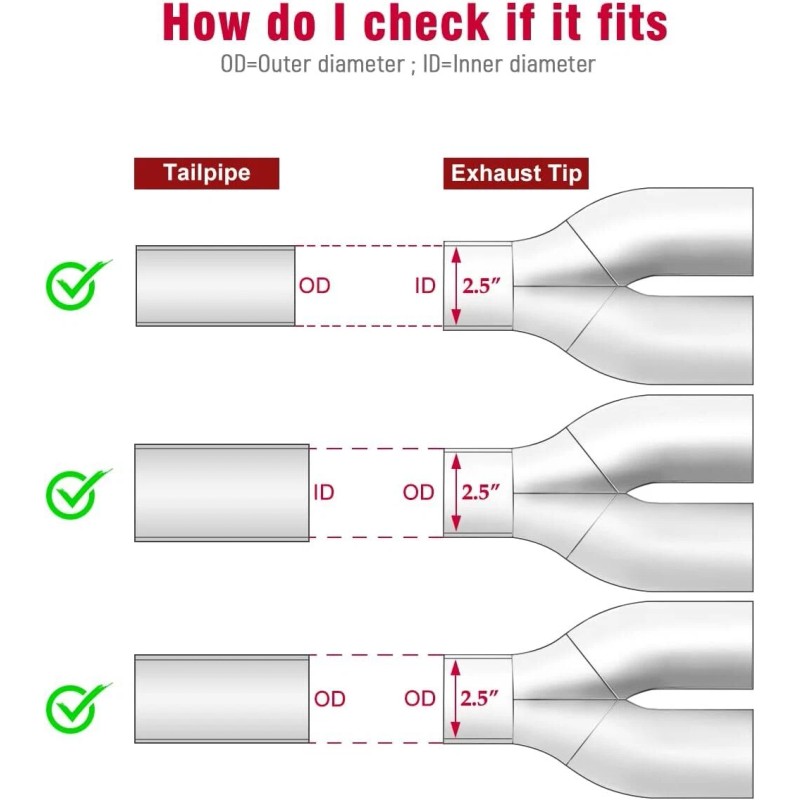 How do I check if it fits

OD=Outer diameter ; ID=Inner diameter

Tailpipe

Exhaust Tip

OD

ID

2.5″

ID

OD

2.5″

OD

OD

2.5″