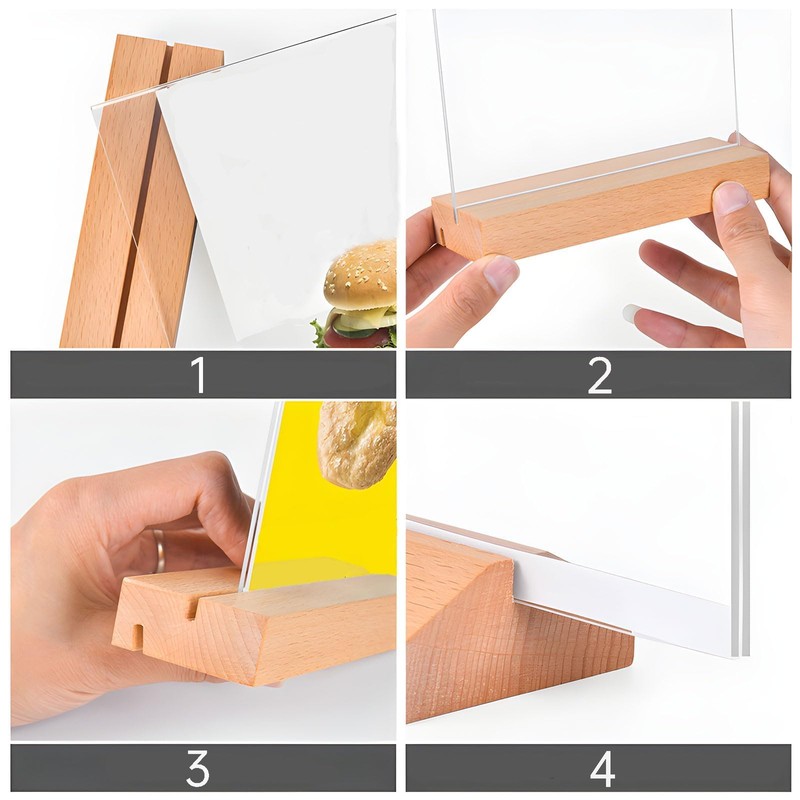 1

2

3

4