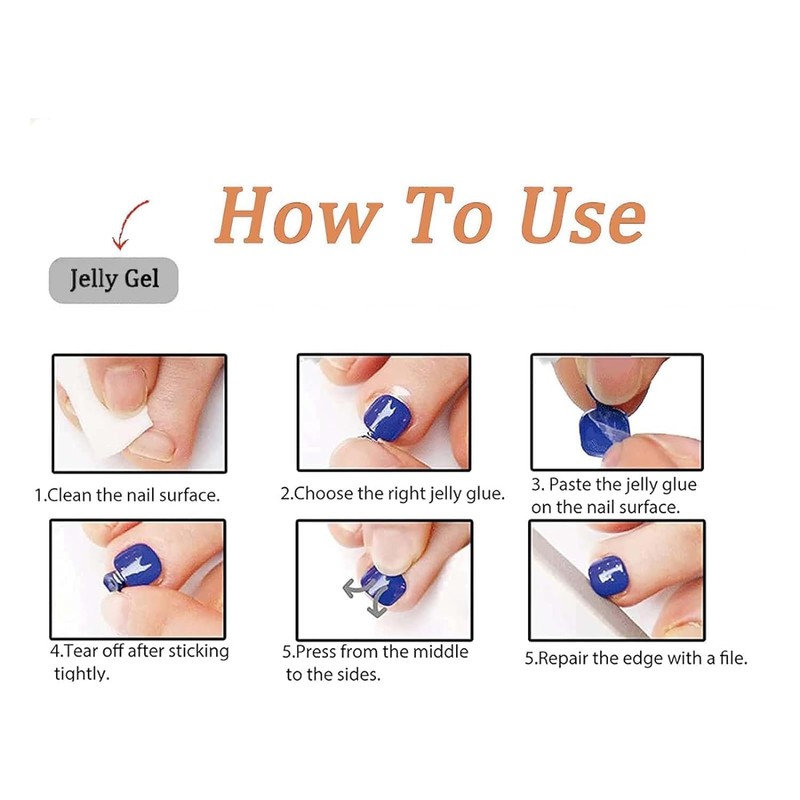 How To Use

Jelly Gel

1.Clean the nail surface.

2.Choose the right jelly glue.

3. Paste the jelly glue on the nail surface.

4.Tear off after sticking tightly.

5.Press from the middle to the sides.

5.Repair the edge with a file.