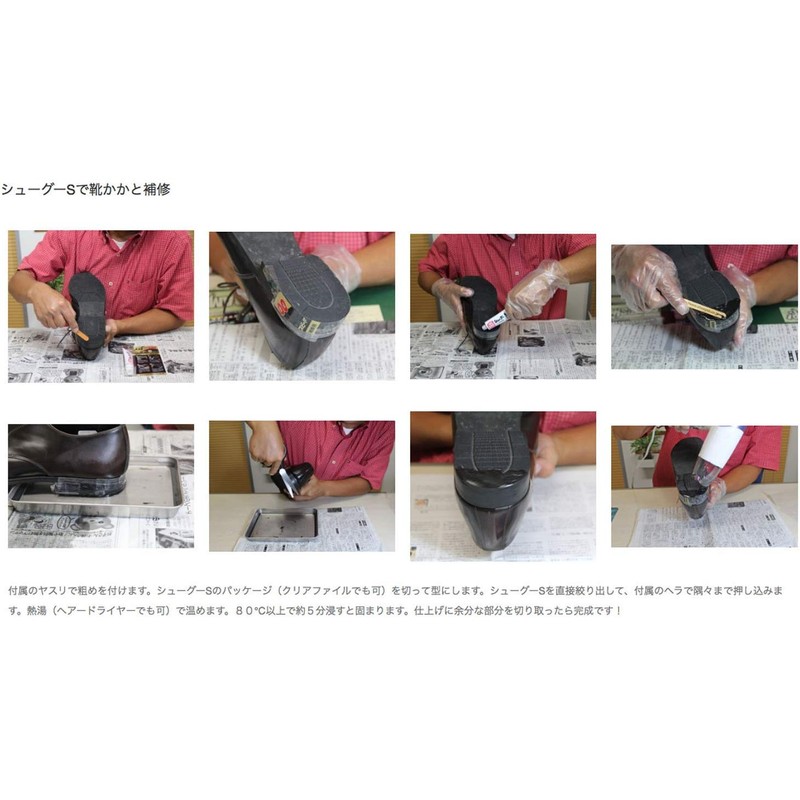 シューグーSで靴かかと補修

付属のヤスリで粗めを付けます。シューグーSのパッケージ（クリアファイルでも可）を切って型にします。シューグーSを直接絞り出して、付属のヘラで隅々まで押し込みます。熱湯（ヘアードライヤーでも可）で温めます。８０°C以上で約５分浸すと固まります。仕上げに余分な部分を切り取ったら完成です！