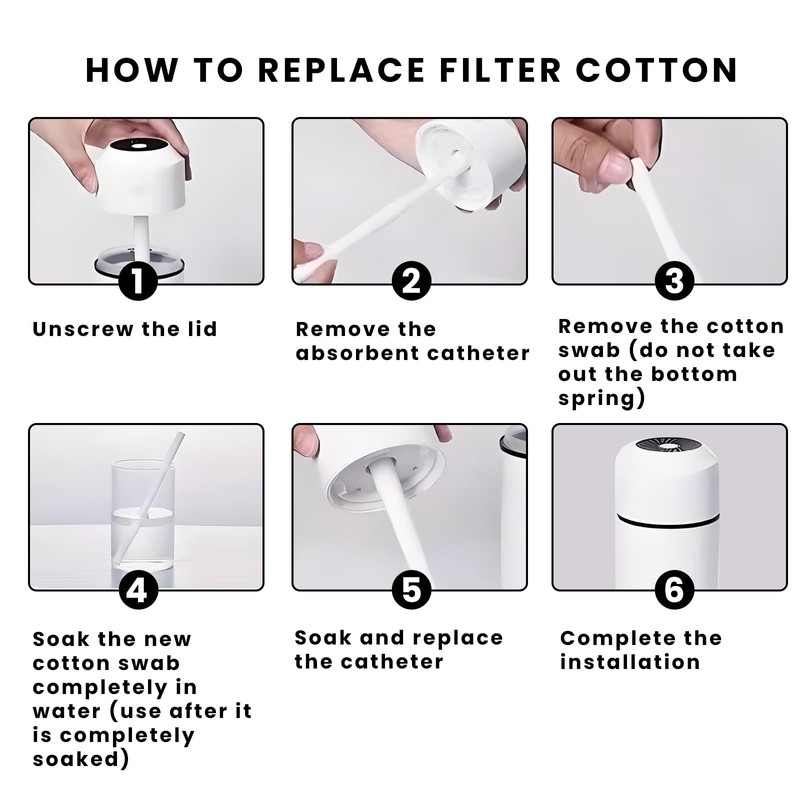 HOW TO REPLACE FILTER COTTON

1

Unscrew the lid

2

Remove the absorbent catheter

3

Remove the cotton swab (do not take out the bottom spring)

4

Soak the new cotton swab completely in water (use after it is completely soaked)

5

Soak and replace the catheter

6

Complete the installation