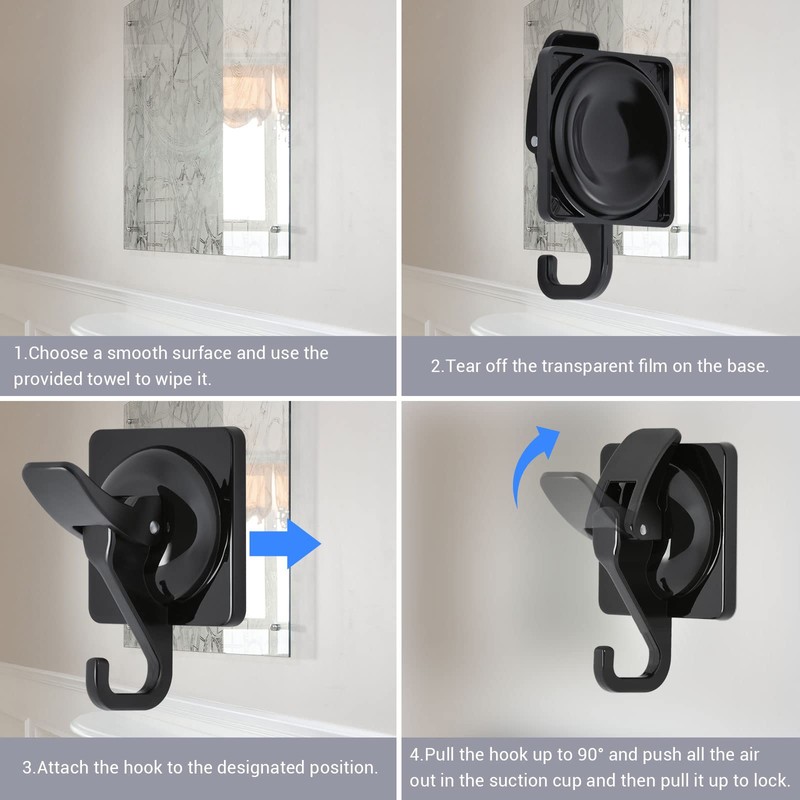 1.Choose a smooth surface and use the provided towel to wipe it.

2.Tear off the transparent film on the base.

3.Attach the hook to the designated position.

4.Pull the hook up to 90° and push all the air out in the suction cup and then pull it up to lock.