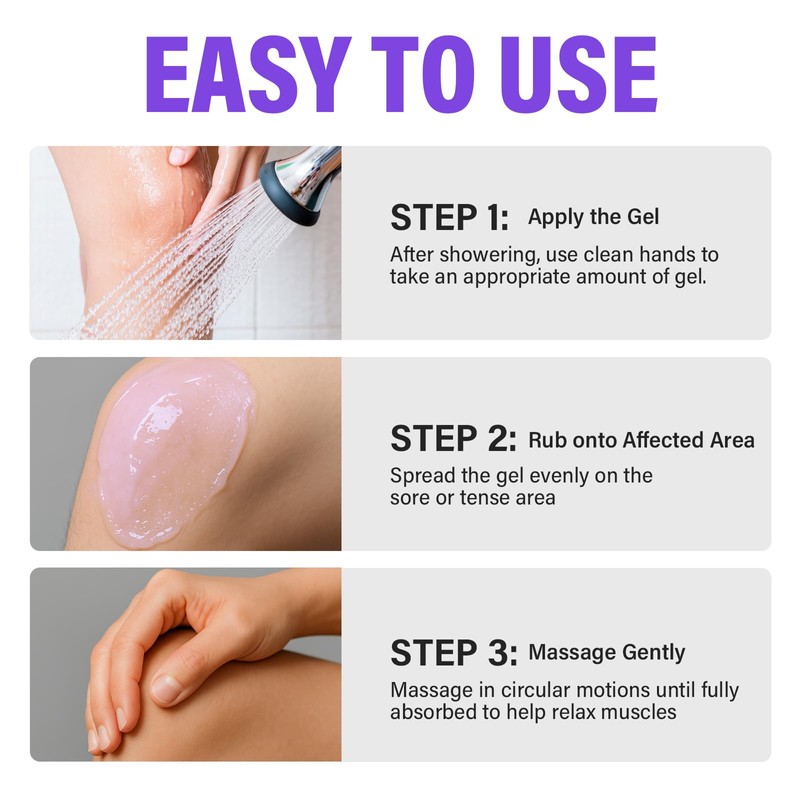 EASY TO USE

STEP 1: Apply the Gel
After showering, use clean hands to take an appropriate amount of gel.

STEP 2: Rub onto Affected Area
Spread the gel evenly on the sore or tense area

STEP 3: Massage Gently
Massage in circular motions until fully absorbed to help relax muscles