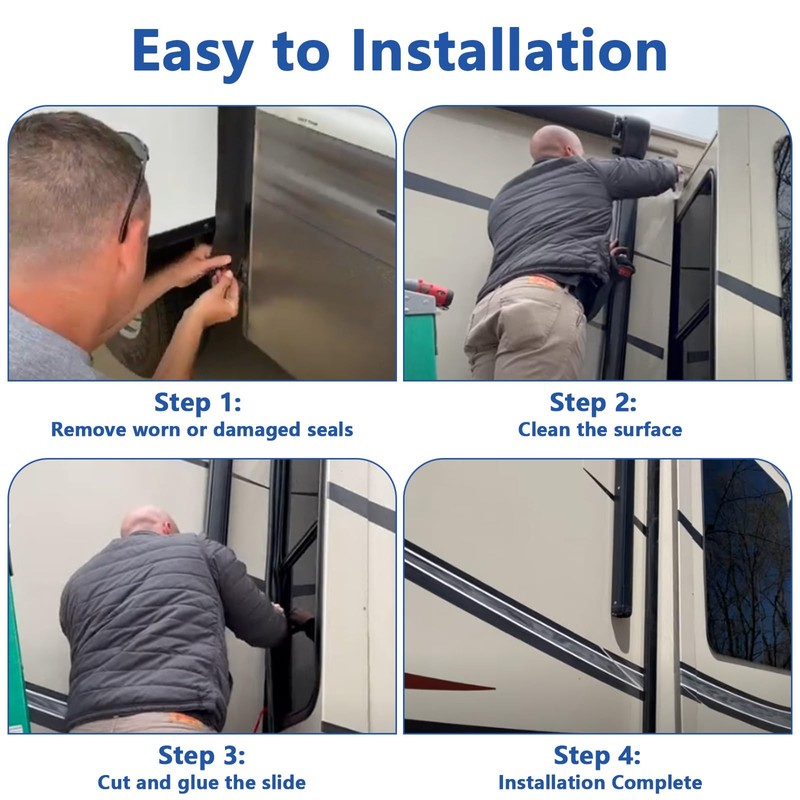 Easy to Installation

Step 1:
Remove worn or damaged seals

Step 2:
Clean the surface

Step 3:
Cut and glue the slide

Step 4:
Installation Complete