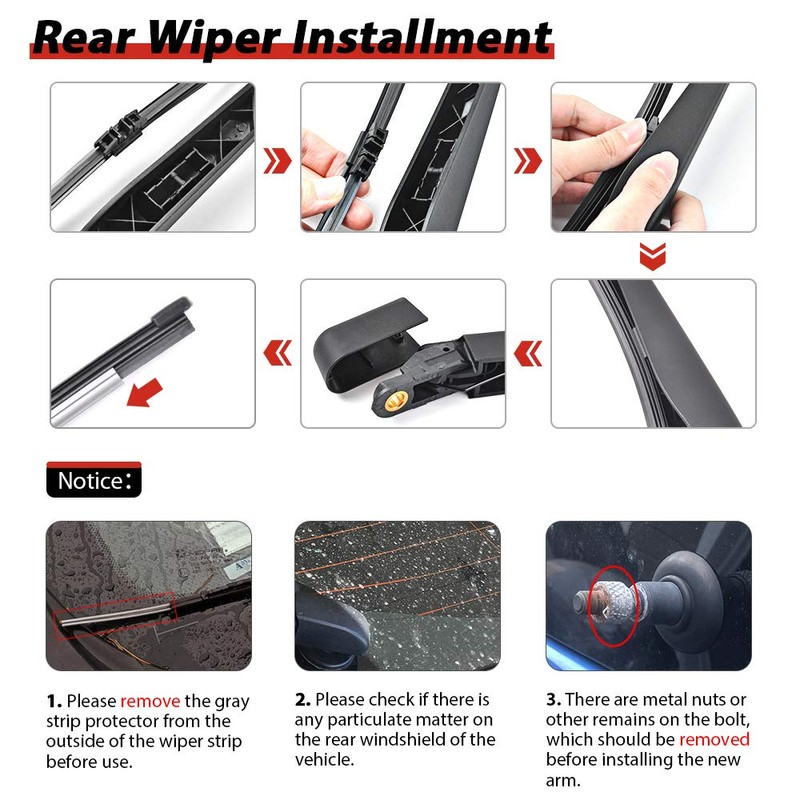 Rear Wiper Installment

Notice:

1. Please remove the gray strip protector from the outside of the wiper strip before use.

2. Please check if there is any particulate matter on the rear windshield of the vehicle.

3. There are metal nuts or other remains on the bolt, which should be removed before installing the new arm.