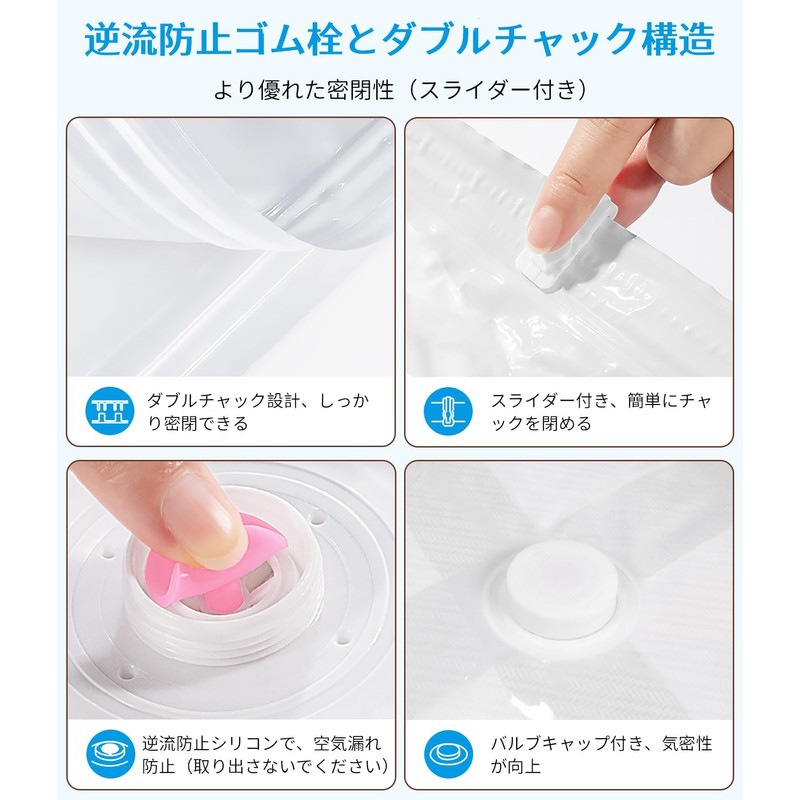 逆流防止ゴム栓とダブルチャック構造

より優れた密閉性（スライダー付き）

ダブルチャック設計、しっかり密閉できる

スライダー付き、簡単にチャックを閉める

逆流防止シリコンで、空気漏れ防止（取り出さないでください）

バルブキャップ付き、気密性が向上