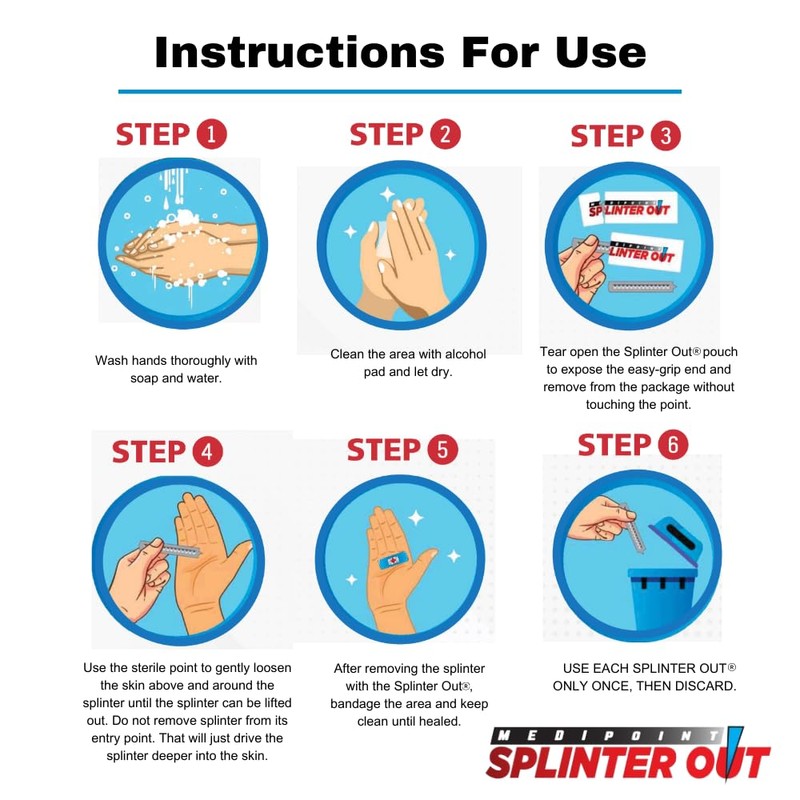 Instructions For Use

STEP 1

Wash hands thoroughly with soap and water.

STEP 2

Clean the area with alcohol pad and let dry.

STEP 3

SPLINTER OUT

SPLINTER OUT

Tear open the Splinter Out® pouch to expose the easy-grip end and remove from the package without touching the point.

STEP 4

Use the sterile point to gently loosen the skin above and around the splinter until the splinter can be lifted out. Do not remove splinter from its entry point. That will just drive the splinter deeper into the skin.

STEP 5

After removing the splinter with the Splinter Out®, bandage the area and keep clean until healed.

STEP 6

USE EACH SPLINTER OUT® ONLY ONCE, THEN DISCARD.

MEDIPOINT
SPLINTER OUT