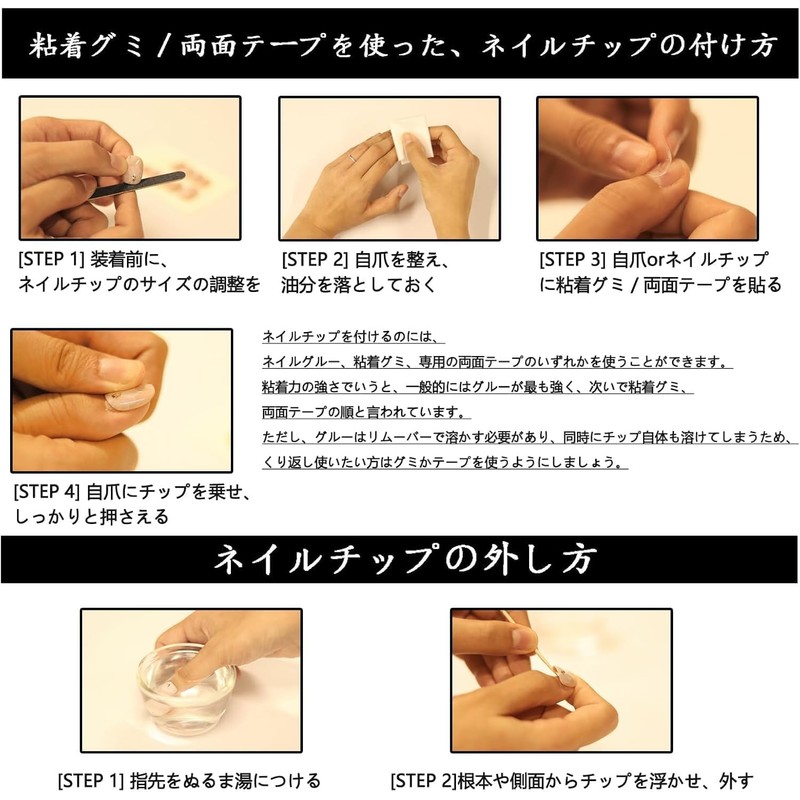 粘着グミ / 両面テープを使った、ネイルチップの付け方

[STEP 1] 装着前に、ネイルチップのサイズの調整を

[STEP 2] 自爪を整え、油分を落としておく

[STEP 3] 自爪orネイルチップに粘着グミ / 両面テープを貼る

[STEP 4] 自爪にチップを乗せ、しっかりと押さえる

ネイルチップを付けるのには、
ネイルグルー、粘着グミ、専用の両面テープのいずれかを使うことができます。
粘着力の強さでいうと、一般的にはグルーが最も強く、次いで粘着グミ、
両面テープの順と言われています。
ただし、グルーはリムーバーで溶かす必要があり、同時にチップ自体も溶けてしまうため、
くり返し使いたい方はグミかテープを使うようにしましょう。

ネイルチップの外し方

[STEP 1] 指先をぬるま湯につける

[STEP 2]根本や側面からチップを浮かせ、外す