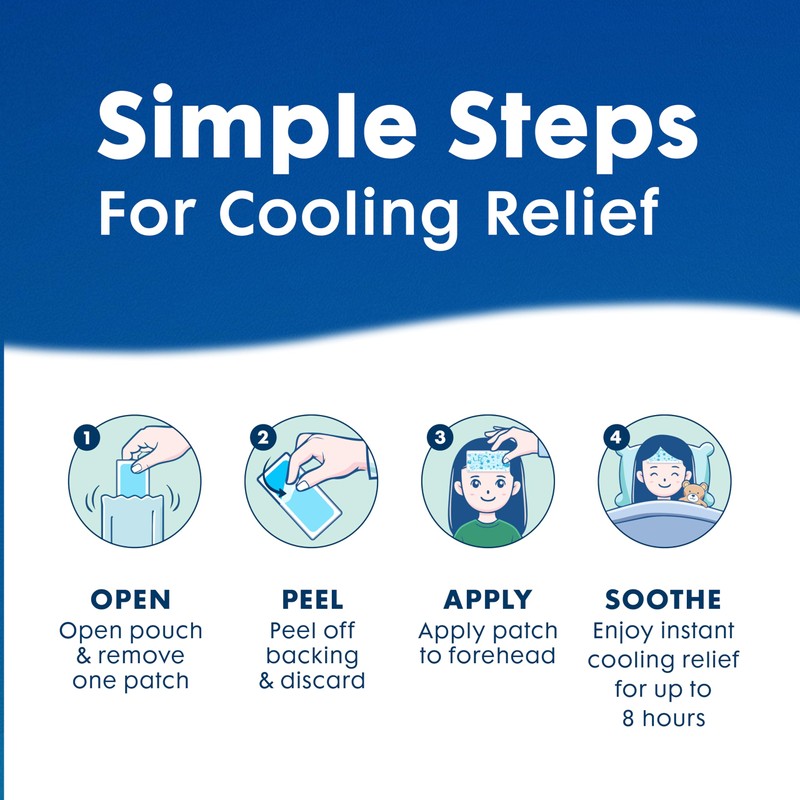 Simple Steps
For Cooling Relief

1
OPEN
Open pouch & remove one patch

2
PEEL
Peel off backing & discard

3
APPLY
Apply patch to forehead

4
SOOTHE
Enjoy instant cooling relief for up to 8 hours