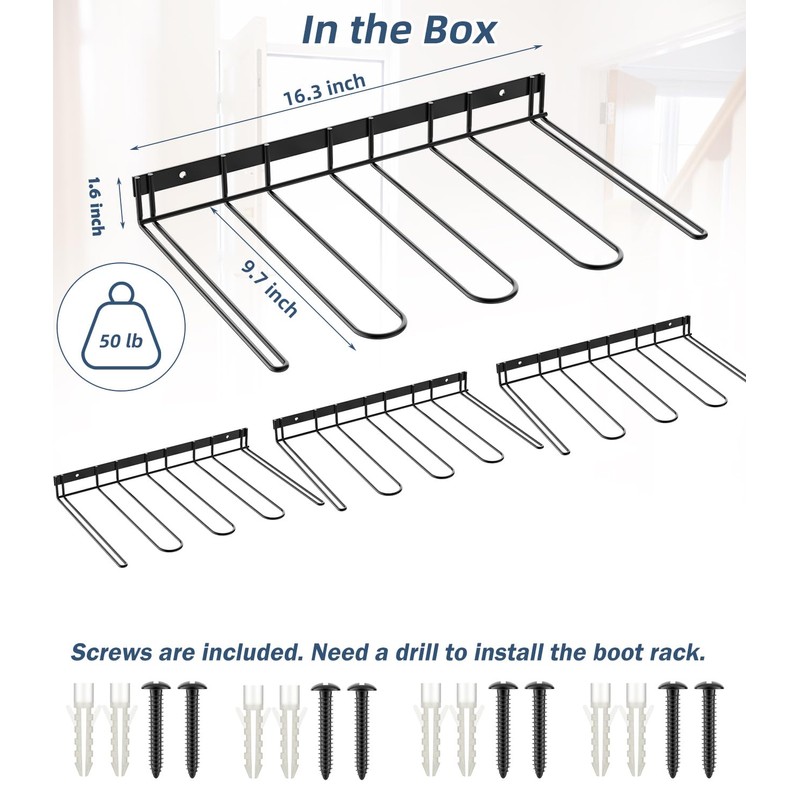 In the Box

16.3 inch

1.6 inch

9.7 inch

50 lb

Screws are included. Need a drill to install the boot rack.