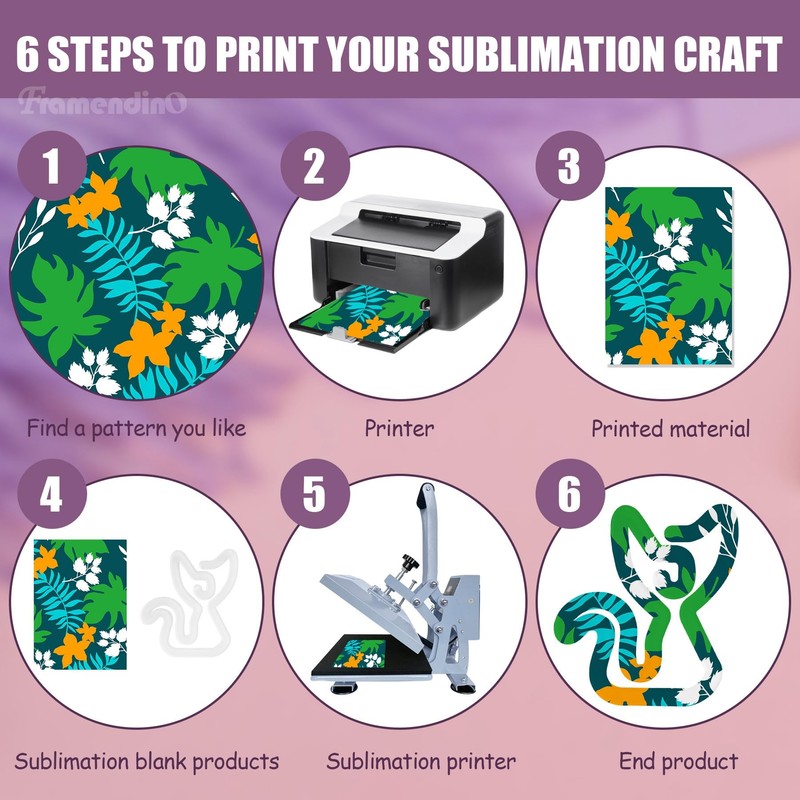 6 STEPS TO PRINT YOUR SUBLIMATION CRAFT

Framendino

1

Find a pattern you like

2

Printer

3

Printed material

4

Sublimation blank products

5

Sublimation printer

6

End product