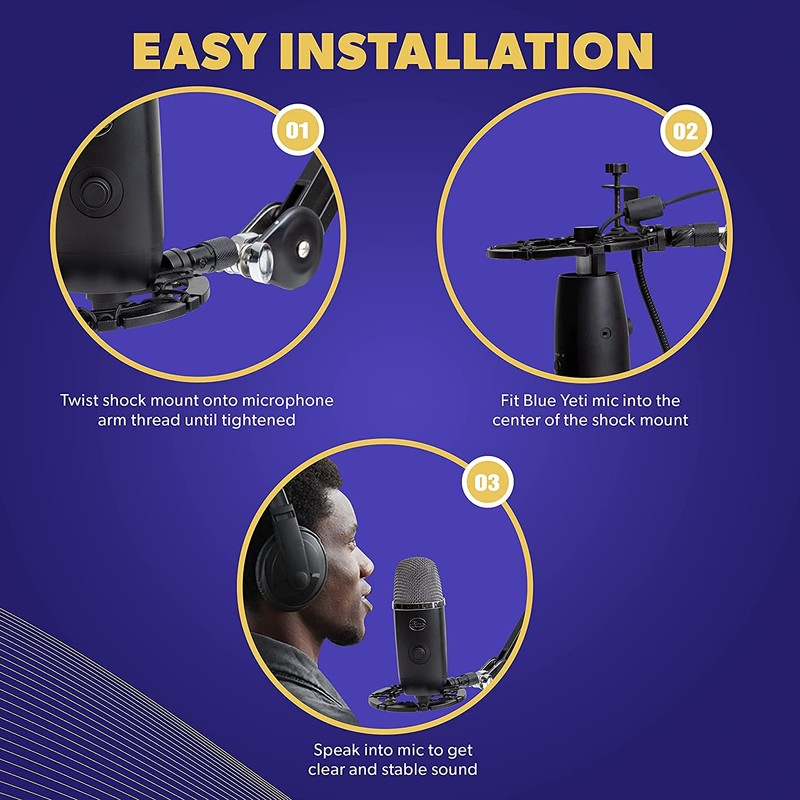 EASY INSTALLATION

01

Twist shock mount onto microphone arm thread until tightened

02

Fit Blue Yeti mic into the center of the shock mount

03

Speak into mic to get clear and stable sound