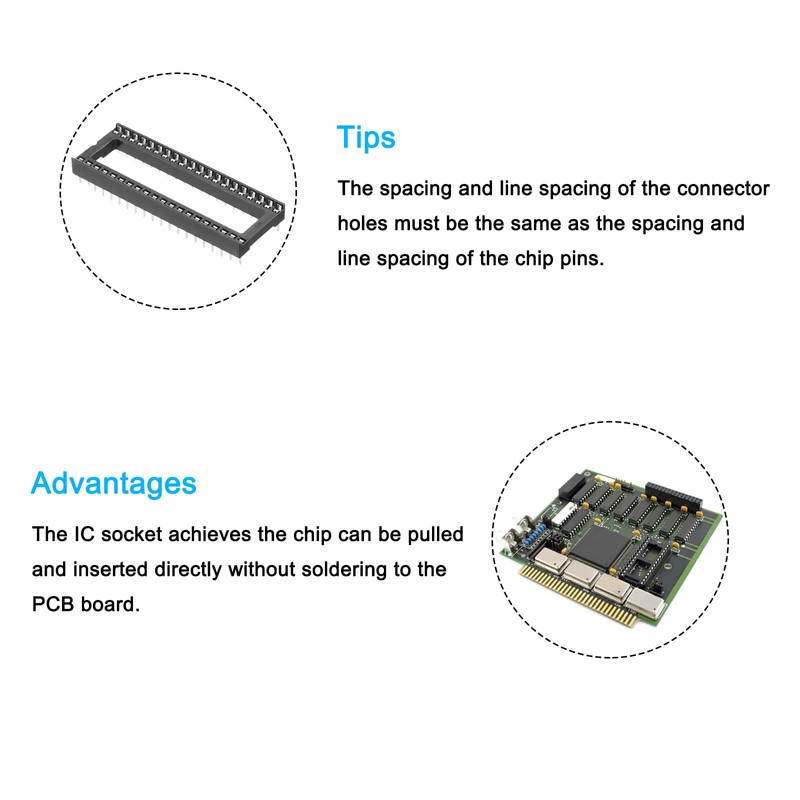 Tips

The spacing and line spacing of the connector holes must be the same as the spacing and line spacing of the chip pins.

Advantages

The IC socket achieves the chip can be pulled and inserted directly without soldering to the PCB board.