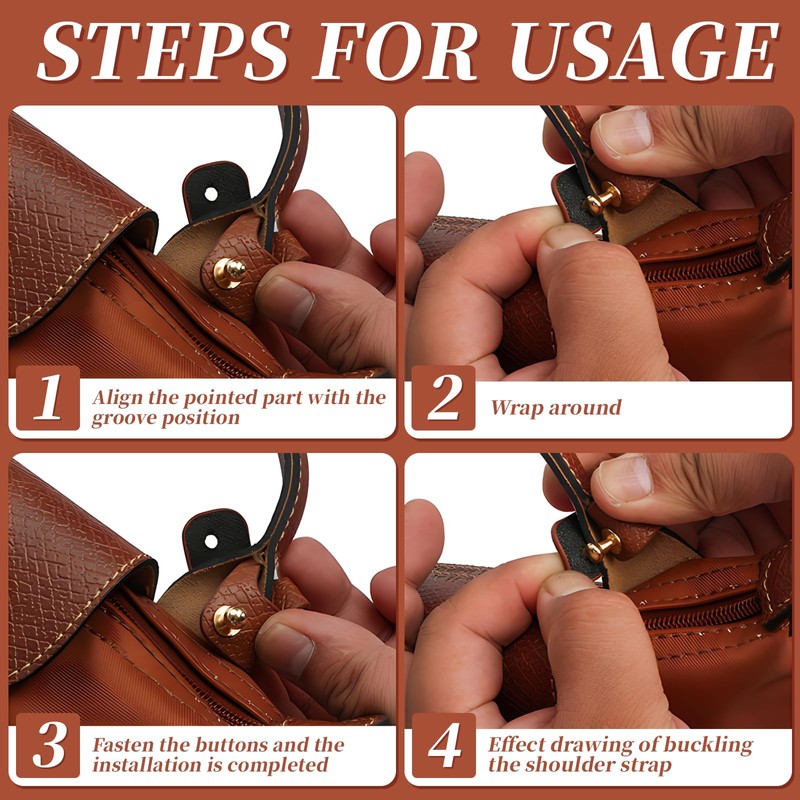 STEPS FOR USAGE

1 Align the pointed part with the groove position

2 Wrap around

3 Fasten the buttons and the installation is completed

4 Effect drawing of buckling the shoulder strap