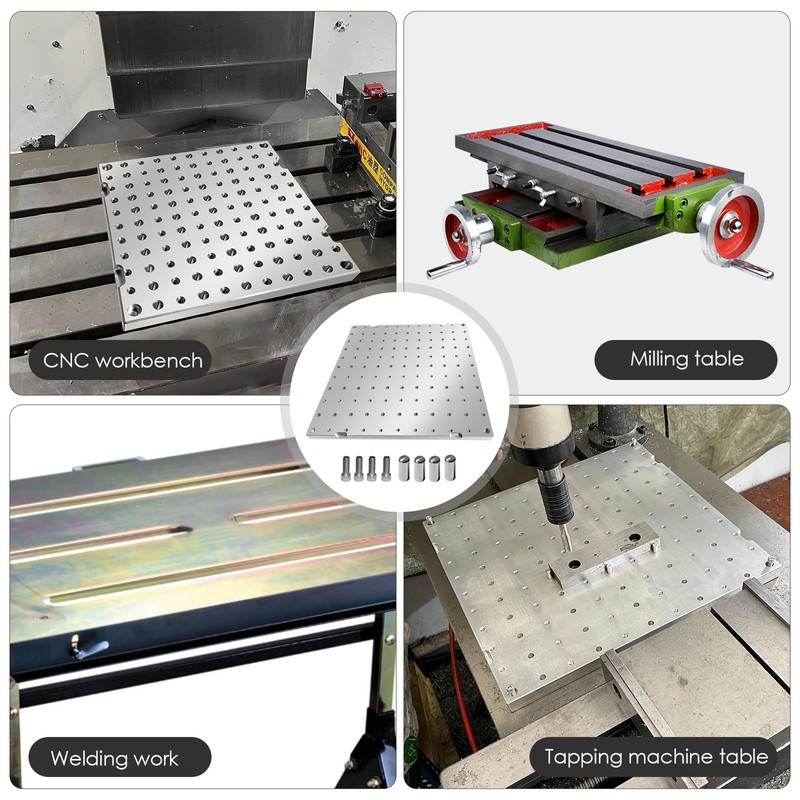 CNC workbench

Milling table

Welding work

Tapping machine table