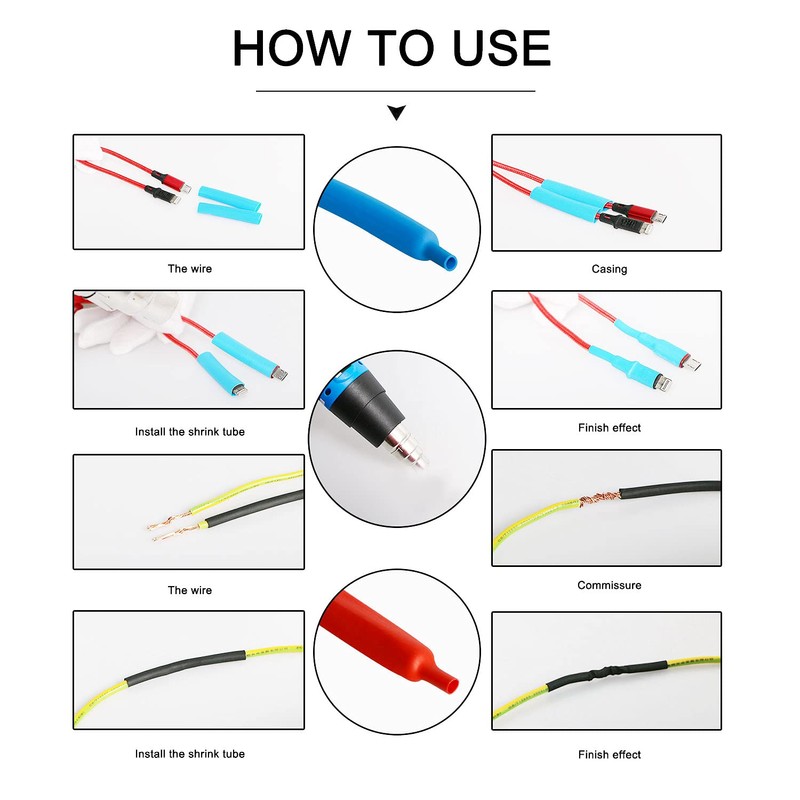 HOW TO USE

The wire

Casing

Install the shrink tube

Finish effect

The wire

Commissure

Install the shrink tube

Finish effect