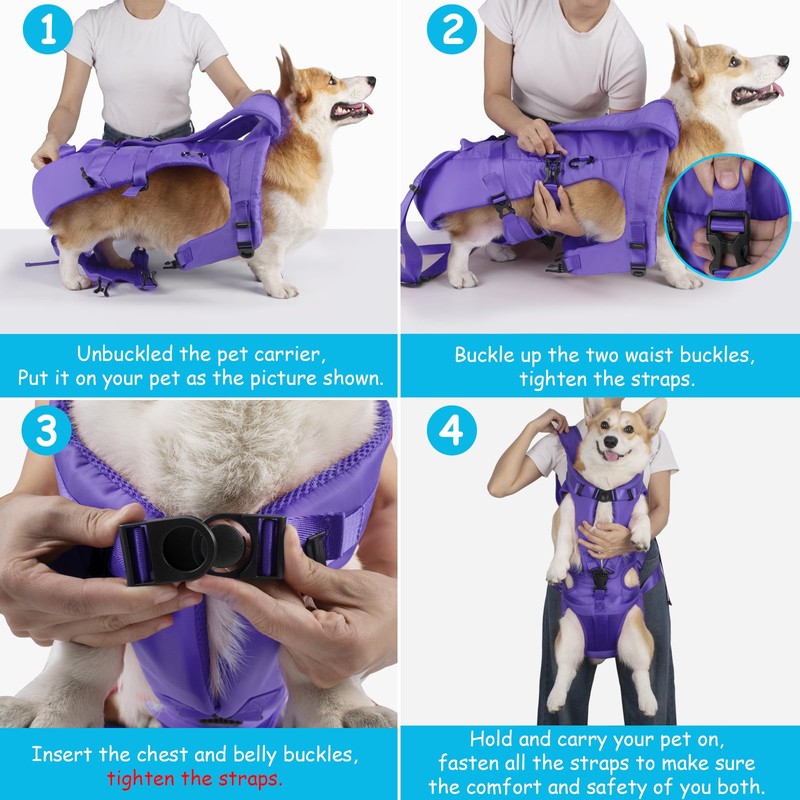 1

Unbuckled the pet carrier,
Put it on your pet as the picture shown.

2

Buckle up the two waist buckles,
tighten the straps.

3

Insert the chest and belly buckles,
tighten the straps.

4

Hold and carry your pet on,
fasten all the straps to make sure
the comfort and safety of you both.