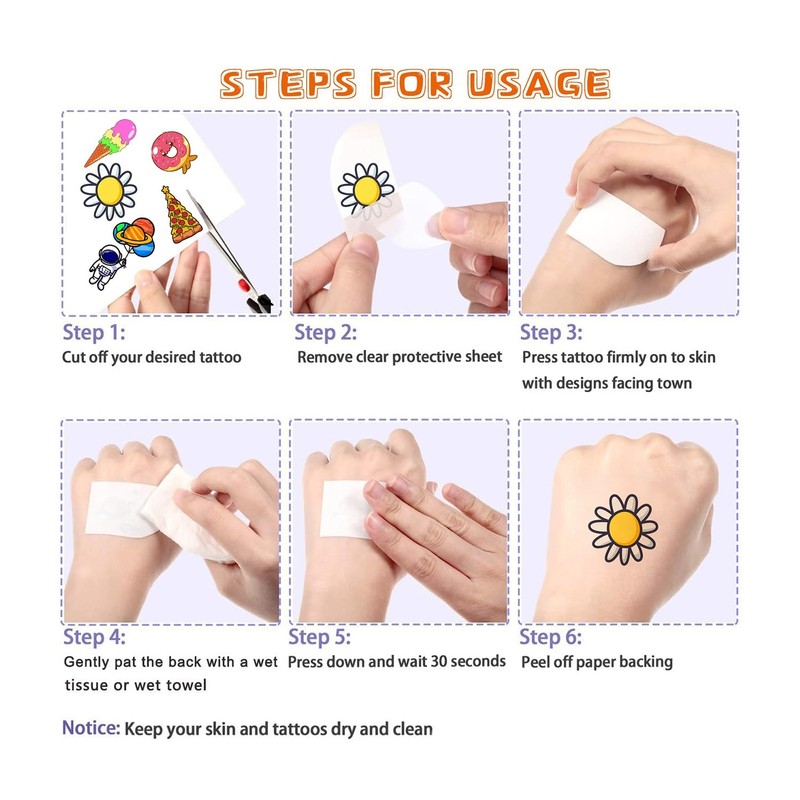 STEPS FOR USAGE

Step 1:
Cut off your desired tattoo

Step 2:
Remove clear protective sheet

Step 3:
Press tattoo firmly on to skin with designs facing town

Step 4:
Gently pat the back with a wet tissue or wet towel

Step 5:
Press down and wait 30 seconds

Step 6:
Peel off paper backing

Notice: Keep your skin and tattoos dry and clean