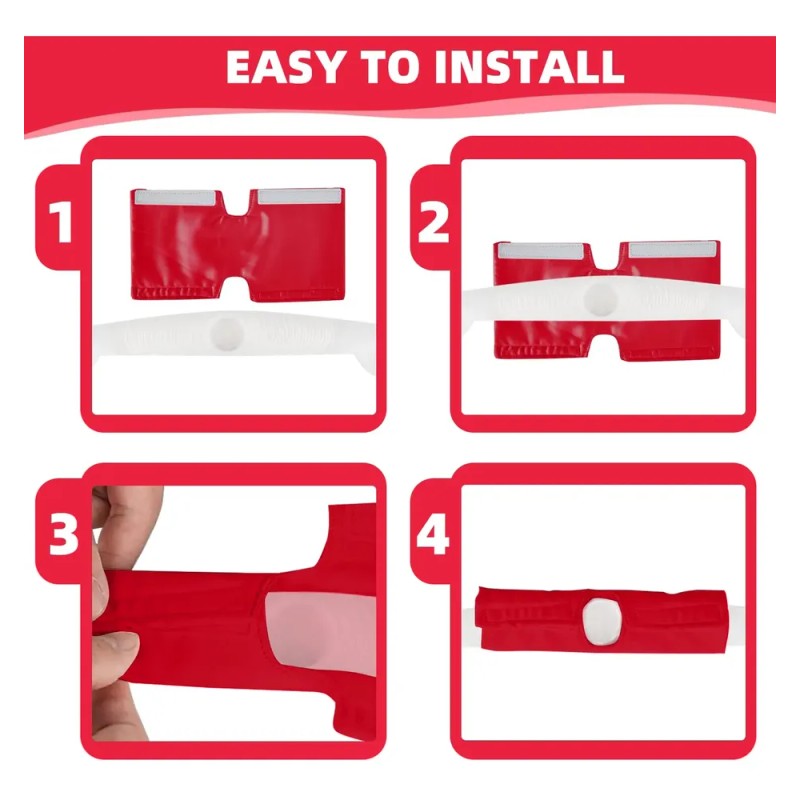 EASY TO INSTALL

1

2

3

4