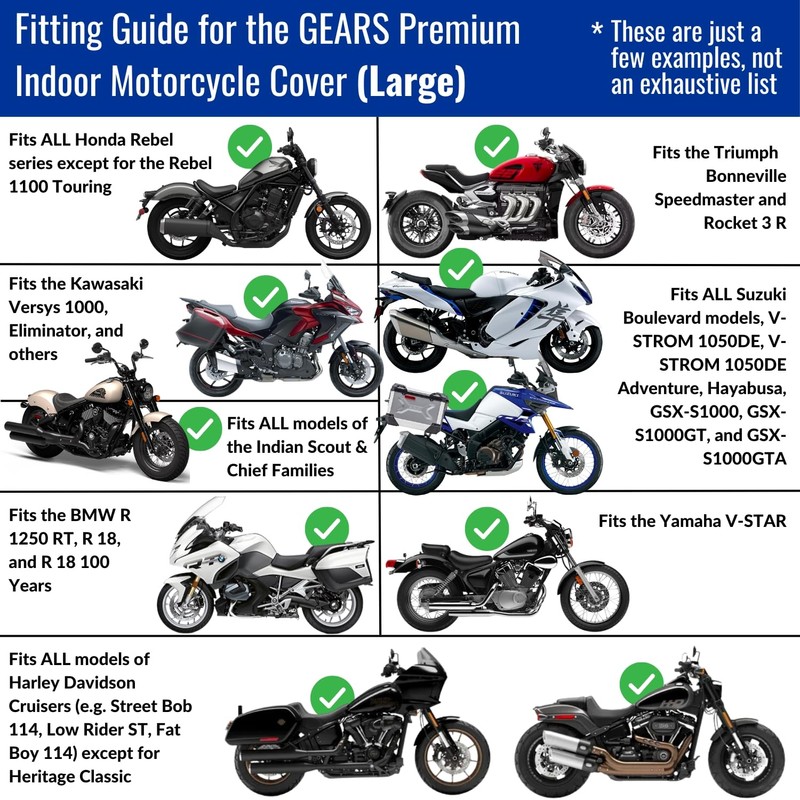 Fitting Guide for the GEARS Premium Indoor Motorcycle Cover (Large)

* These are just a few examples, not an exhaustive list

Fits ALL Honda Rebel series except for the Rebel 1100 Touring

Fits the Triumph Bonneville Speedmaster and Rocket 3 R

Fits the Kawasaki Versys 1000, Eliminator, and others

Fits ALL Suzuki Boulevard models, V-STROM 1050DE, V-STROM 1050DE Adventure, Hayabusa, GSX-S1000, GSX-S1000GT, and GSX-S1000GTA

Fits ALL models of the Indian Scout & Chief Families

Fits the BMW R 1250 RT, R 18, and R 18 100 Years

Fits the Yamaha V-STAR

Fits ALL models of Harley Davidson Cruisers (e.g. Street Bob 114, Low Rider ST, Fat Boy 114) except for Heritage Classic