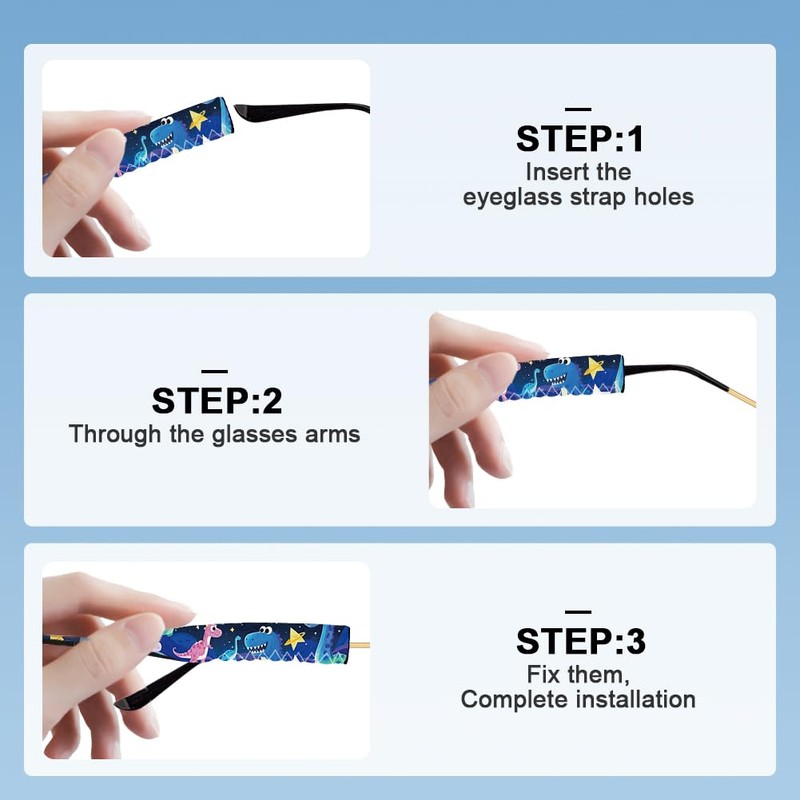 STEP:1
Insert the eyeglass strap holes

STEP:2
Through the glasses arms

STEP:3
Fix them, Complete installation