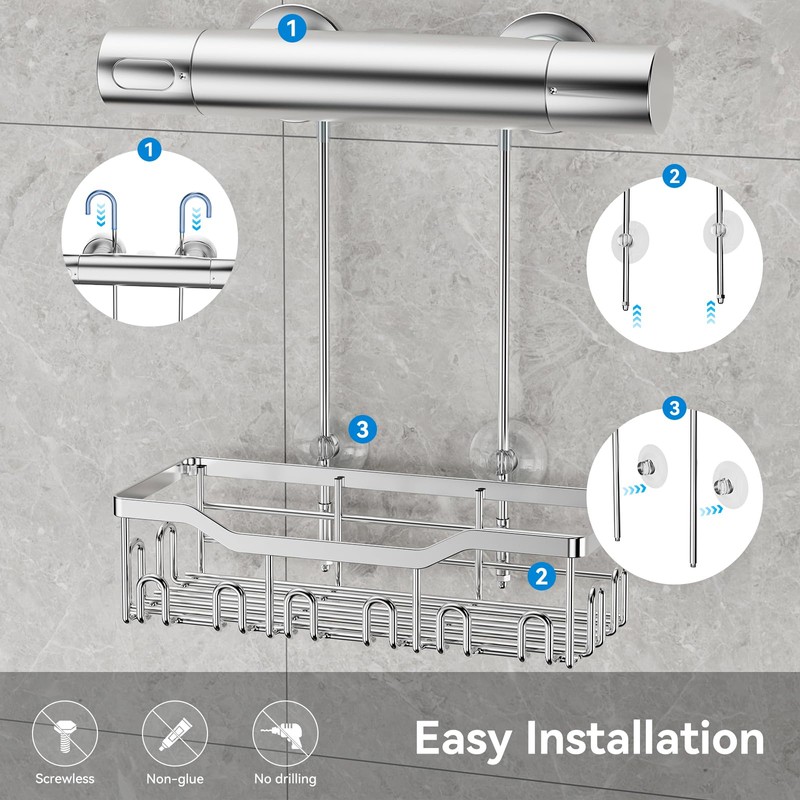 1

1

2

3

3

2

Screwless

Non-glue

No drilling

Easy Installation