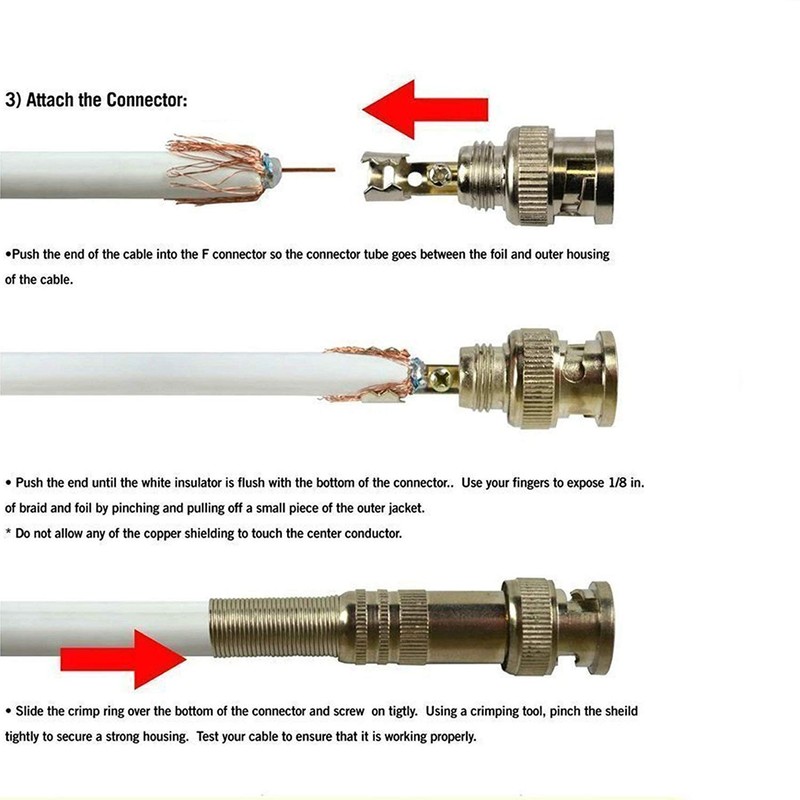 3) Attach the Connector:

•Push the end of the cable into the F connector so the connector tube goes between the foil and outer housing of the cable.

• Push the end until the white insulator is flush with the bottom of the connector.. Use your fingers to expose 1/8 in. of braid and foil by pinching and pulling off a small piece of the outer jacket.
* Do not allow any of the copper shielding to touch the center conductor.

• Slide the crimp ring over the bottom of the connector and screw on tigtly. Using a crimping tool, pinch the sheild tightly to secure a strong housing. Test your cable to ensure that it is working properly.