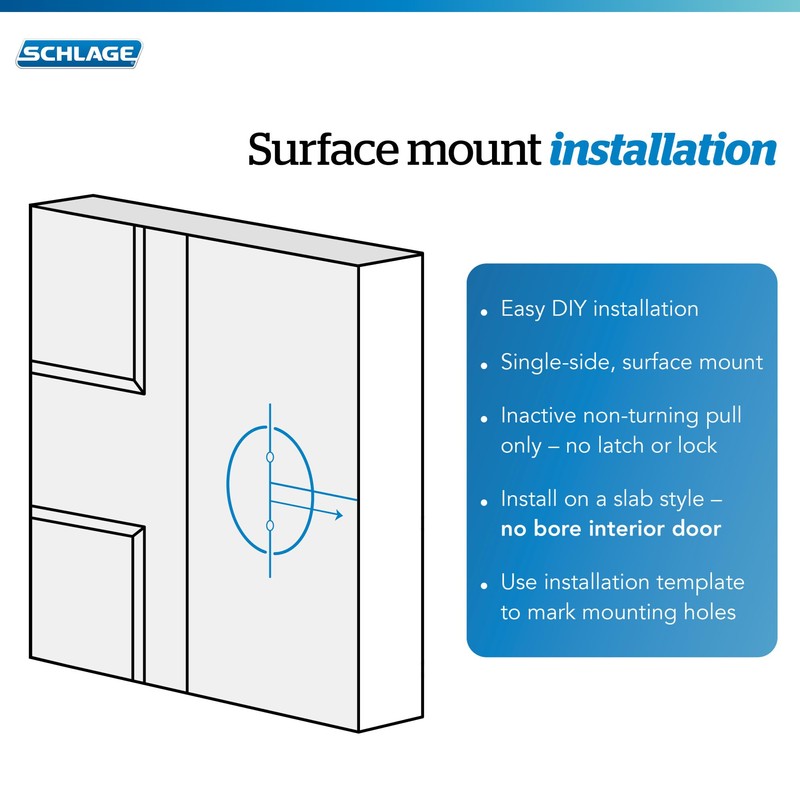 SCHLAGE

Surface mount installation

• Easy DIY installation

• Single-side, surface mount

• Inactive non-turning pull only – no latch or lock

• Install on a slab style – no bore interior door

• Use installation template to mark mounting holes