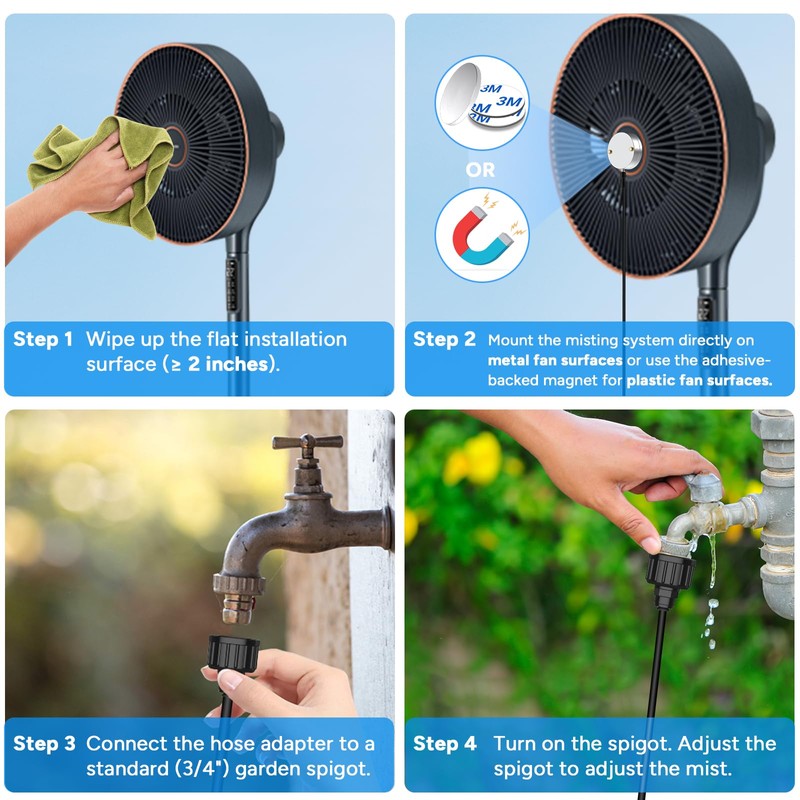 Step 1 Wipe up the flat installation surface (≥ 2 inches).

3M
3M
3M

OR

Step 2 Mount the misting system directly on metal fan surfaces or use the adhesive-backed magnet for plastic fan surfaces.

Step 3 Connect the hose adapter to a standard (3/4") garden spigot.

Step 4 Turn on the spigot. Adjust the spigot to adjust the mist.